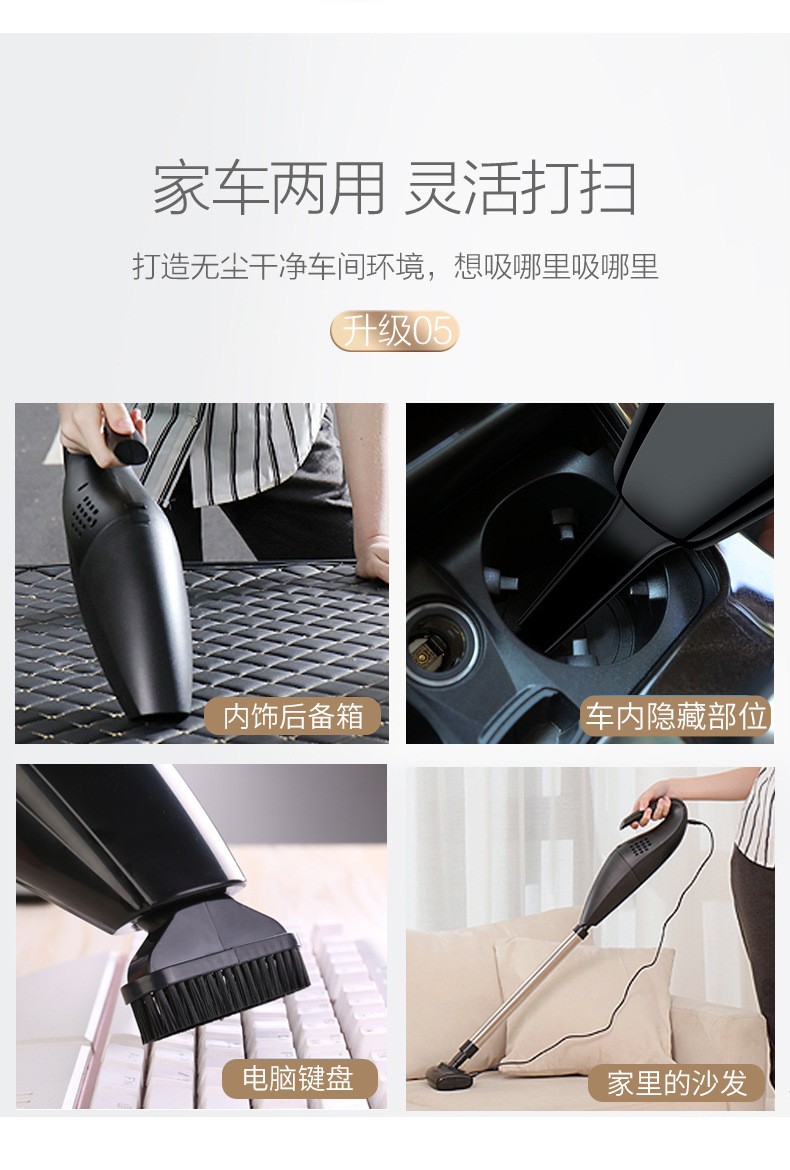 家车两用 灵活打扫

打造无尘干净车间环境，想吸哪里吸哪里

升级05

内饰后备箱

车内隐藏部位

电脑键盘

家里的沙发