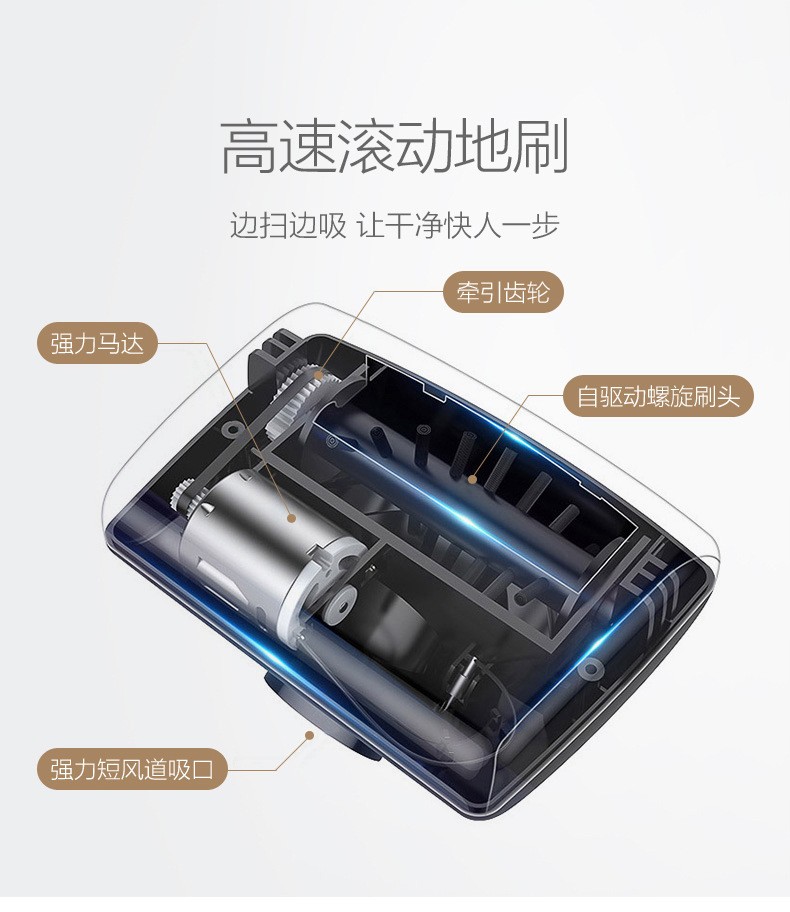 高速滚动地刷

边扫边吸 让干净快人一步

牵引齿轮

强力马达

自驱动螺旋刷头

强力短风道吸口