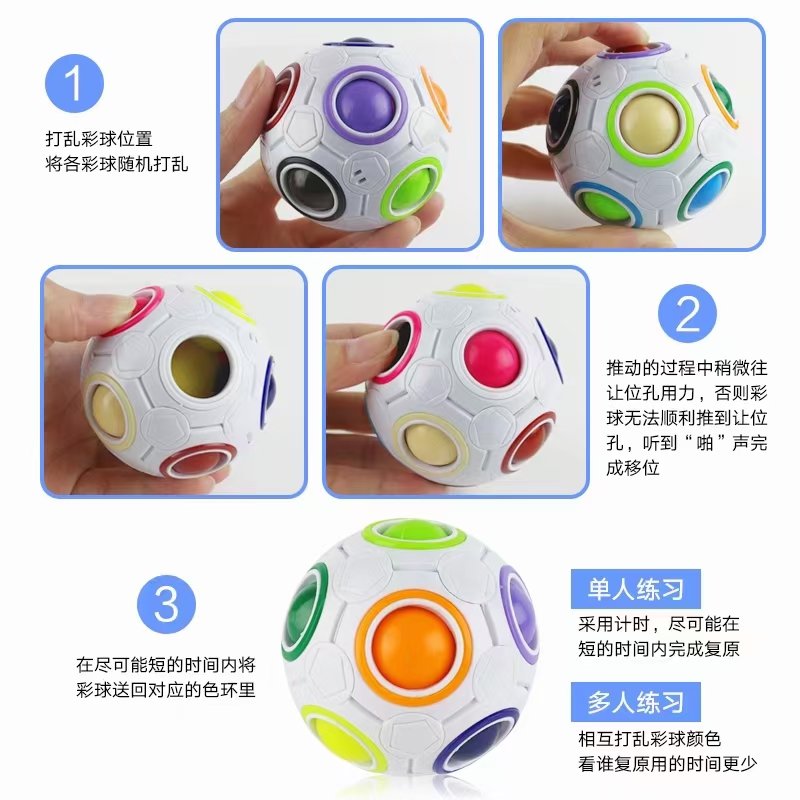 1

打乱彩球位置
将各彩球随机打乱

2

推动的过程中稍微往让位孔用力，否则彩球无法顺利推到让位孔，听到“啪”声完成移位

3

在尽可能短的时间内将彩球送回对应的色环里

单人练习

采用计时，尽可能在短的时间内完成复原

多人练习

相互打乱彩球颜色
看谁复原用的时间更少