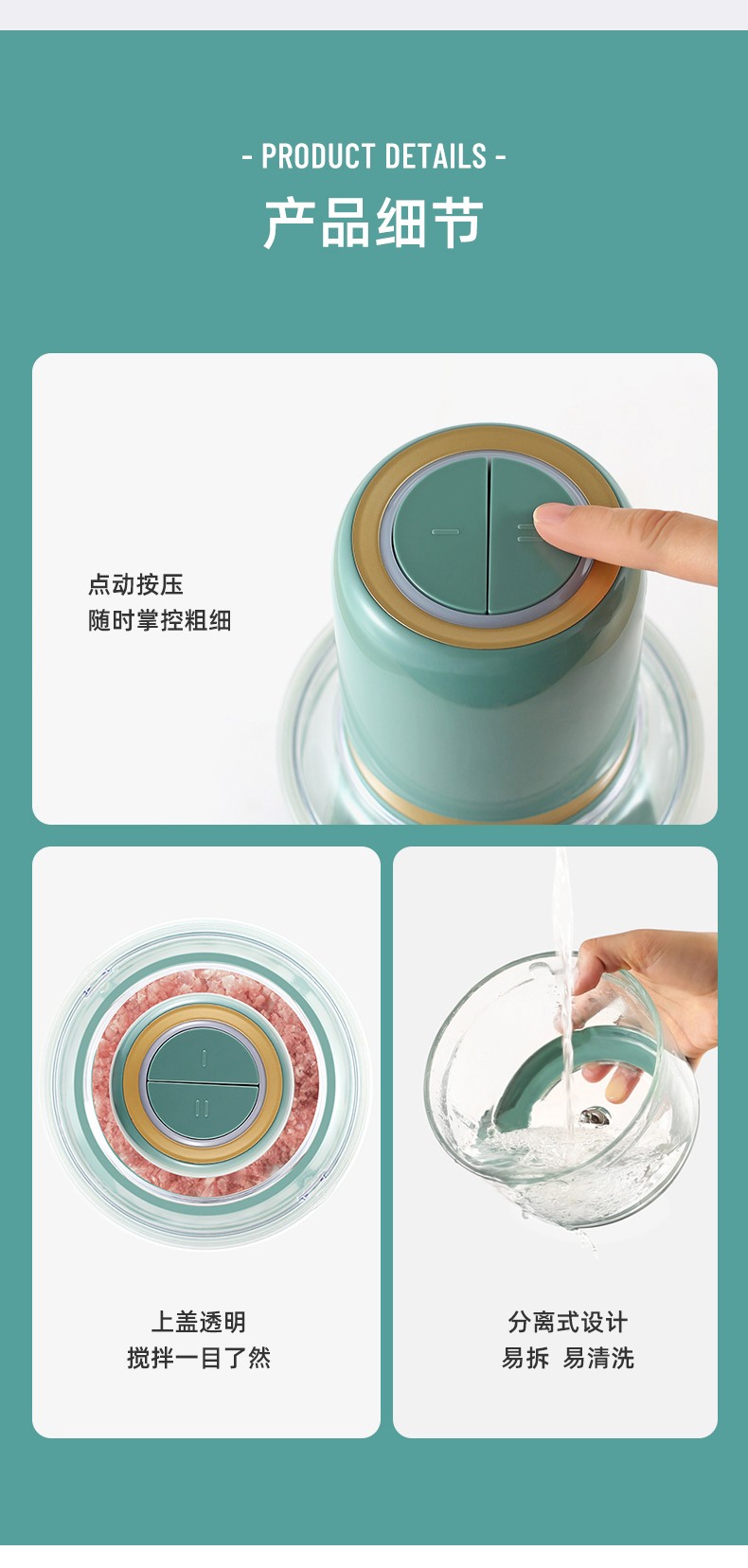 - PRODUCT DETAILS -
产品细节

点动按压
随时掌控粗细

上盖透明
搅拌一目了然

分离式设计
易拆 易清洗