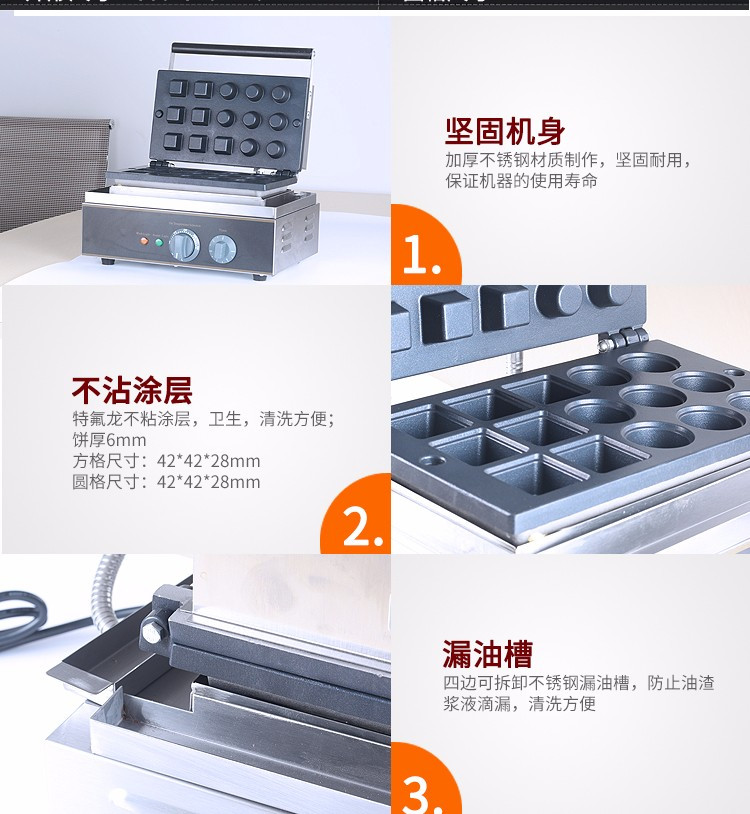 坚固机身
加厚不锈钢材质制作，坚固耐用，保证机器的使用寿命

1.

不沾涂层
特氟龙不粘涂层，卫生，清洗方便；
饼厚6mm
方格尺寸：42*42*28mm
圆格尺寸：42*42*28mm

2.

漏油槽
四边可拆卸不锈钢漏油槽，防止油渣浆液滴漏，清洗方便

3.