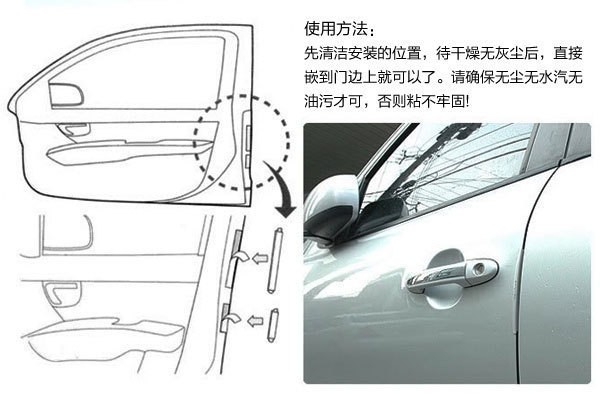 使用方法：

先清洁安装的位置，待干燥无灰尘后，直接嵌到门边上就可以了。请确保无尘无水汽无油污才可，否则粘不牢固!