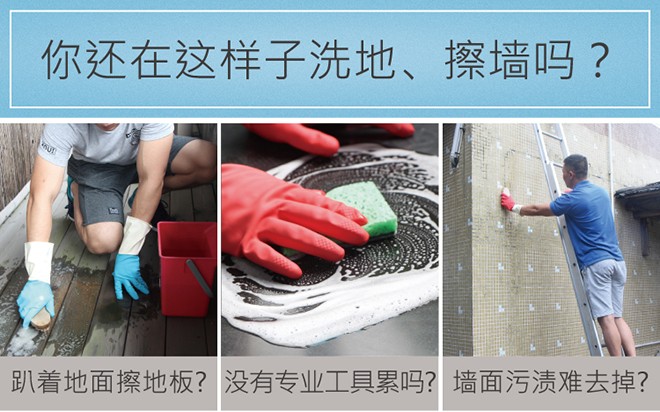 你还在这样子洗地、擦墙吗？

趴着地面擦地板?

没有专业工具累吗?

墙面污渍难去掉?