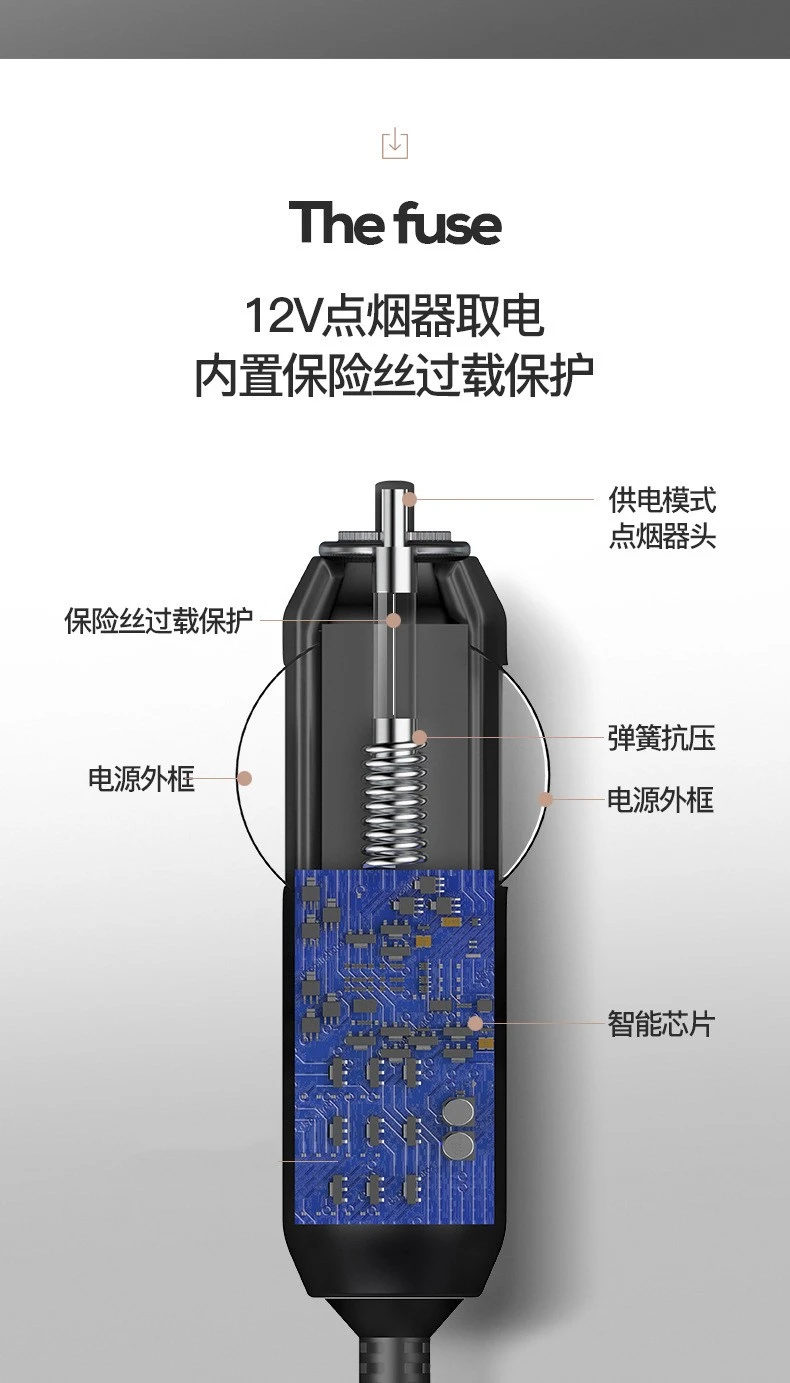 The fuse

12V点烟器取电
内置保险丝过载保护

供电模式
点烟器头

保险丝过载保护

弹簧抗压

电源外框

电源外框

智能芯片