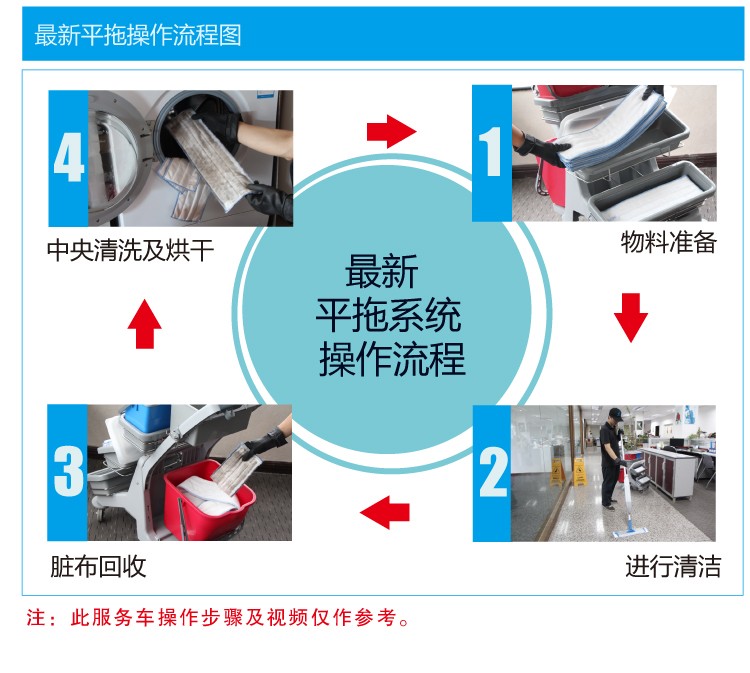 最新平拖操作流程图

最新
平拖系统
操作流程

1
物料准备

2
进行清洁

3
脏布回收

4
中央清洗及烘干

注：此服务车操作步骤及视频仅作参考。