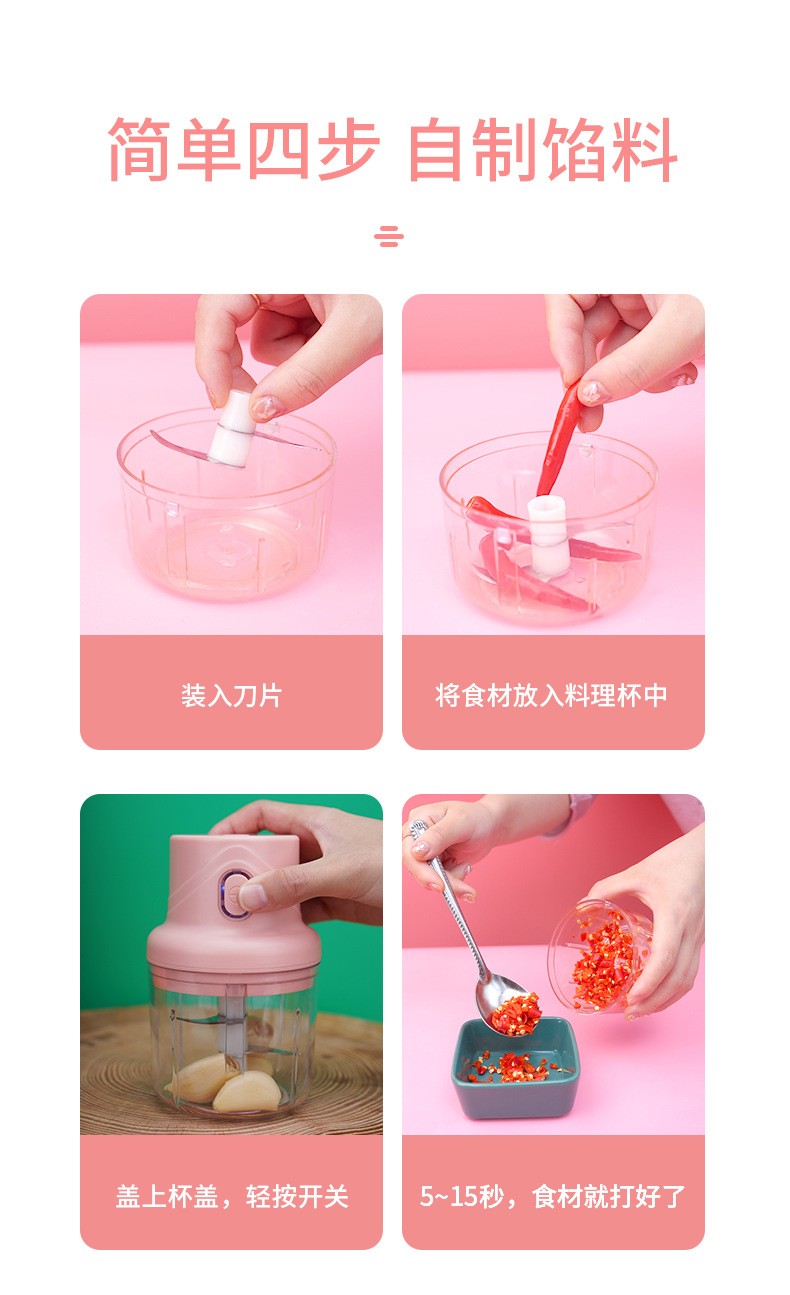 简单四步 自制馅料

装入刀片

将食材放入料理杯中

盖上杯盖，轻按开关

5~15秒，食材就打好了