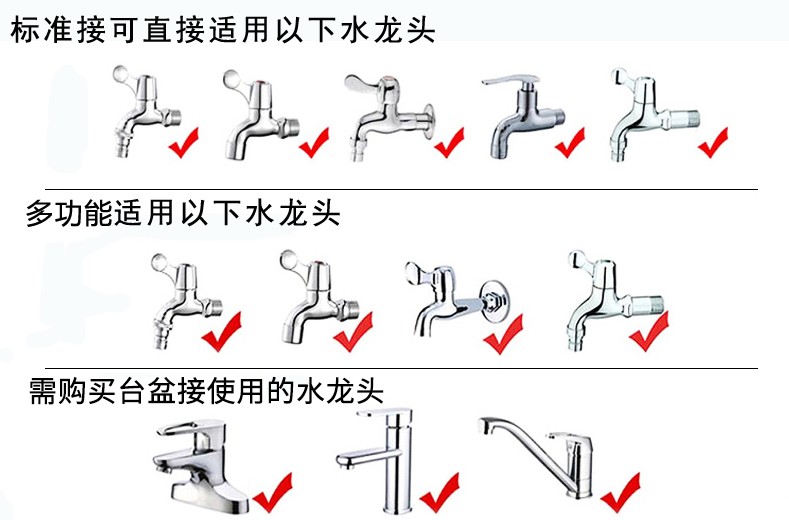 标准接可直接适用以下水龙头

多功能适用以下水龙头

需购买台盆接使用的水龙头