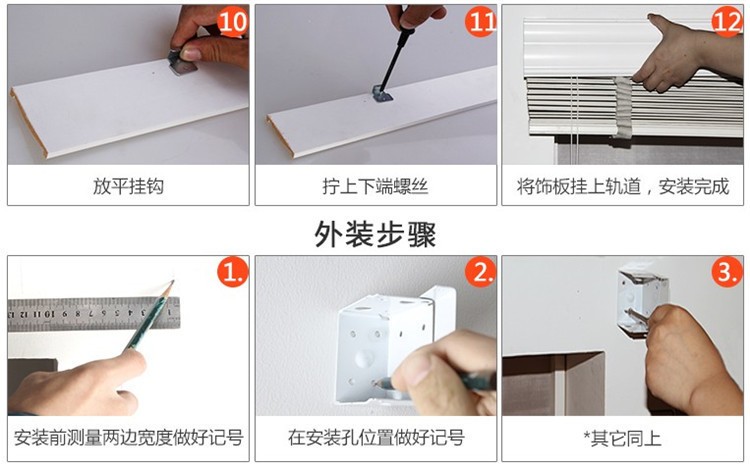 10

放平挂钩

11

拧上下端螺丝

12

将饰板挂上轨道，安装完成

外装步骤

1.

安装前测量两边宽度做好记号

2.

在安装孔位置做好记号

3.

*其它同上