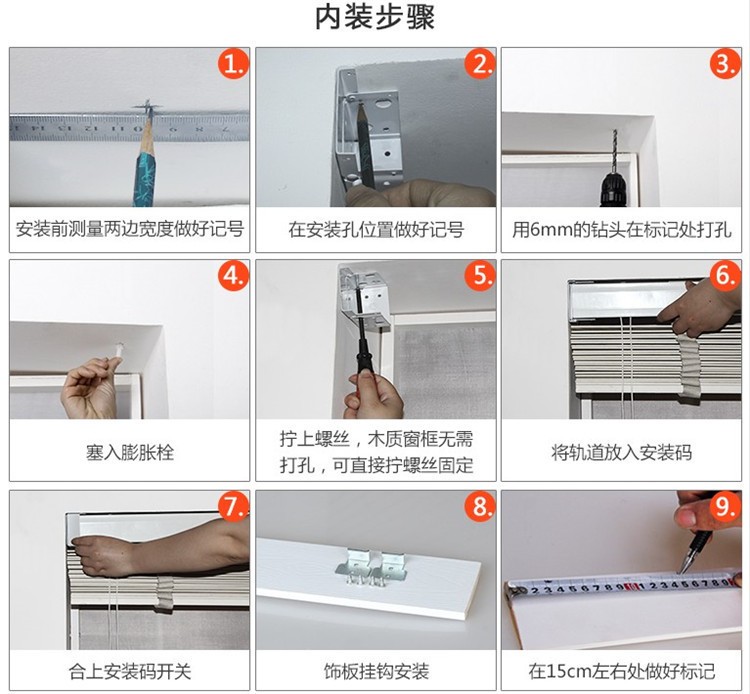 内装步骤

1.
安装前测量两边宽度做好记号

2.
在安装孔位置做好记号

3.
用6mm的钻头在标记处打孔

4.
塞入膨胀栓

5.
拧上螺丝，木质窗框无需打孔，可直接拧螺丝固定

6.
将轨道放入安装码

7.
合上安装码开关

8.
饰板挂钩安装

9.
在15cm左右处做好标记