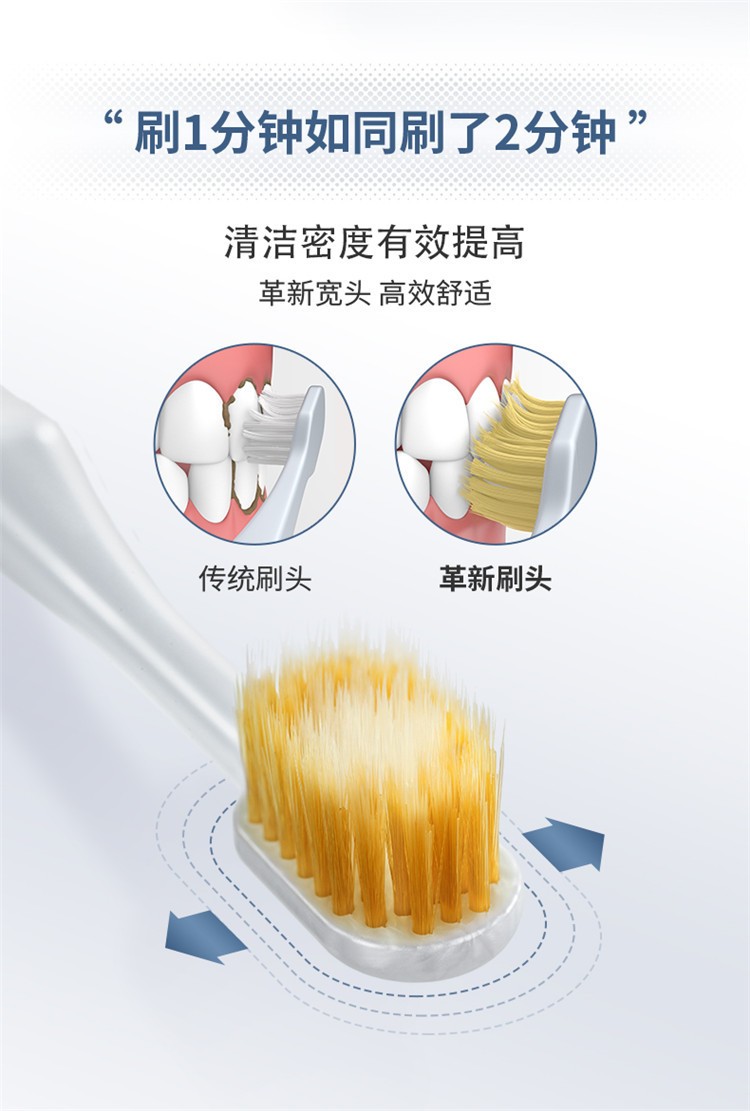 “ 刷1分钟如同刷了2分钟 ”

清洁密度有效提高

革新宽头 高效舒适

传统刷头

革新刷头