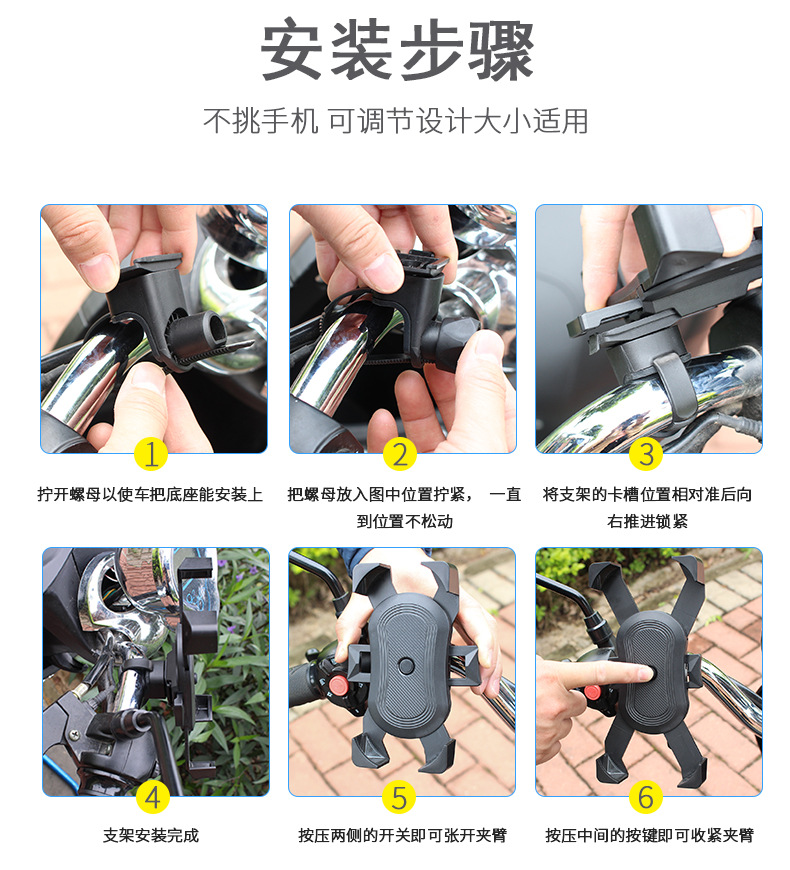 安装步骤

不挑手机 可调节设计大小适用

1

拧开螺母以使车把底座能安装上

2

把螺母放入图中位置拧紧， 一直到位置不松动

3

将支架的卡槽位置相对准后向右推进锁紧

4

支架安装完成

5

按压两侧的开关即可张开夹臂

6

按压中间的按键即可收紧夹臂