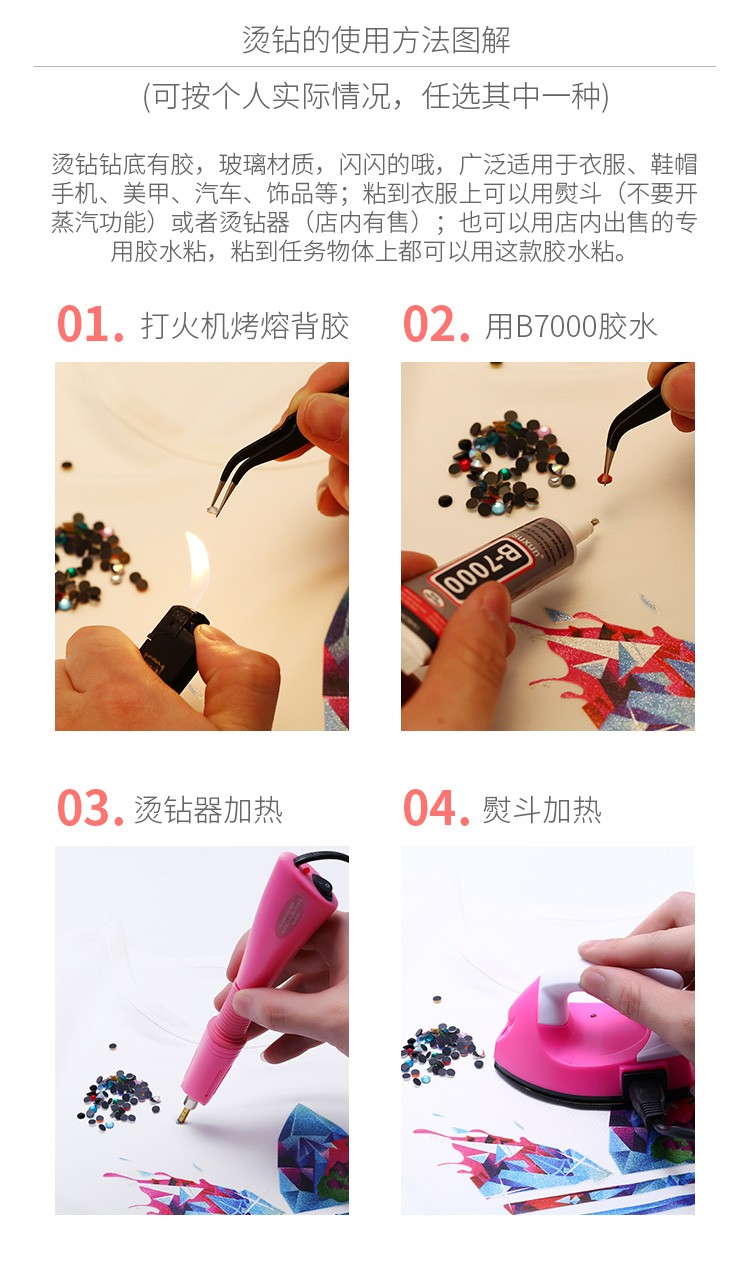 烫钻的使用方法图解

(可按个人实际情况，任选其中一种)

烫钻钻底有胶，玻璃材质，闪闪的哦，广泛适用于衣服、鞋帽手机、美甲、汽车、饰品等；粘到衣服上可以用熨斗（不要开蒸汽功能）或者烫钻器（店内有售）；也可以用店内出售的专用胶水粘，粘到任务物体上都可以用这款胶水粘。

01. 打火机烤熔背胶

02. 用B7000胶水

B-7000

03. 烫钻器加热

04. 熨斗加热