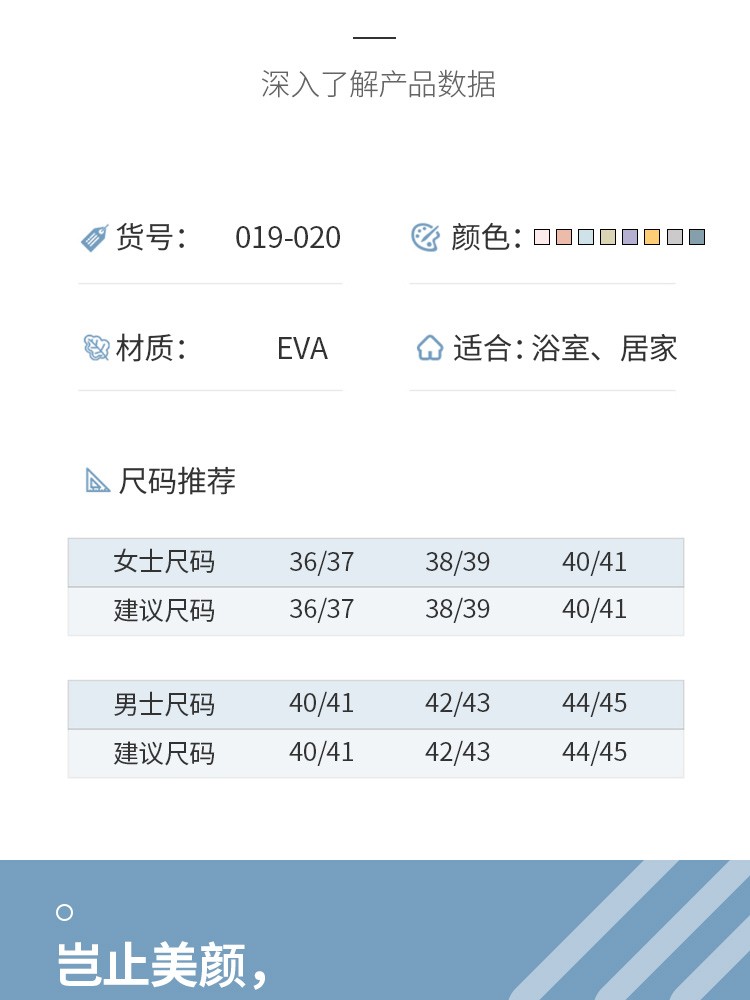 深入了解产品数据

货号： 019-020

颜色：

材质： EVA

适合：浴室、居家

尺码推荐

| 女士尺码 | 36/37 | 38/39 | 40/41 |
|---|---|---|---|
| 建议尺码 | 36/37 | 38/39 | 40/41 |

| 男士尺码 | 40/41 | 42/43 | 44/45 |
|---|---|---|---|
| 建议尺码 | 40/41 | 42/43 | 44/45 |

岂止美颜，