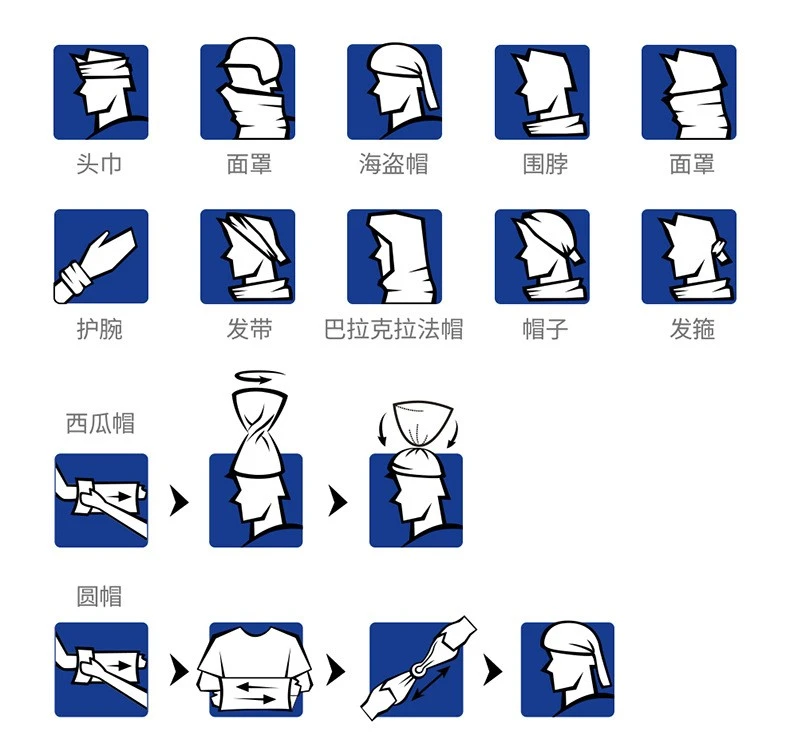 头巾　面罩　海盗帽　围脖　面罩

护腕　发带　巴拉克拉法帽　帽子　发箍

西瓜帽

圆帽