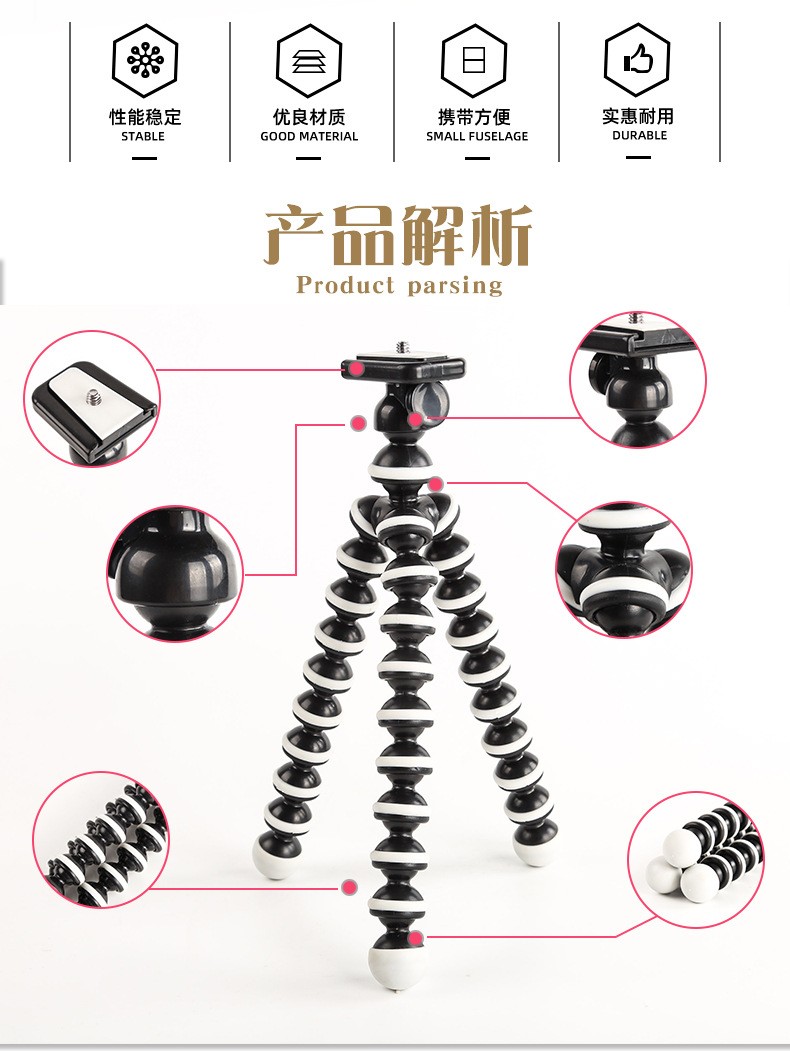 性能稳定
STABLE

优良材质
GOOD MATERIAL

携带方便
SMALL FUSELAGE

实惠耐用
DURABLE

产品解析
Product parsing