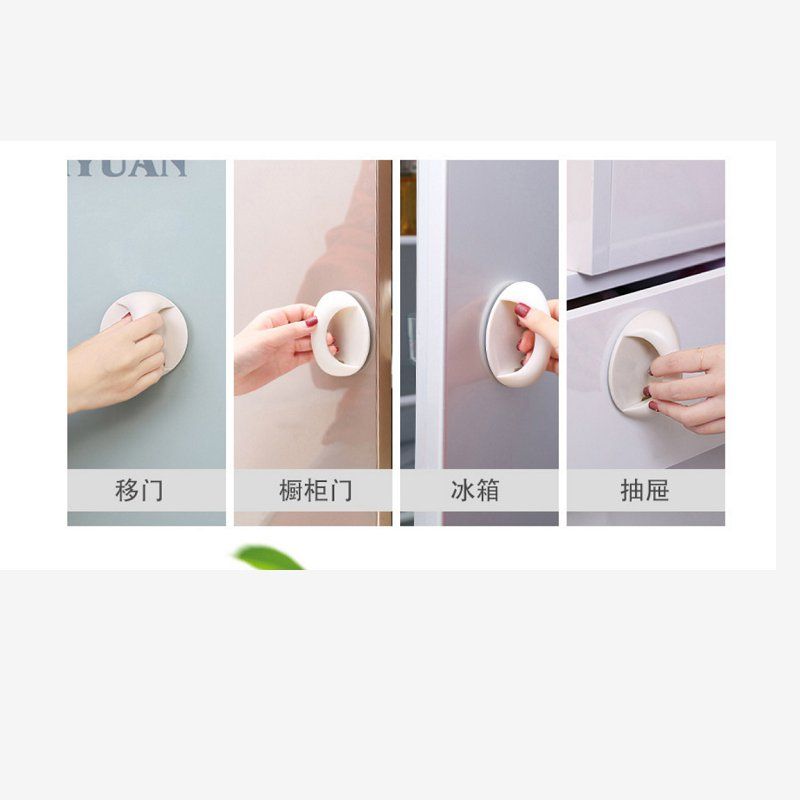 YUAN

移门

橱柜门

冰箱

抽屉