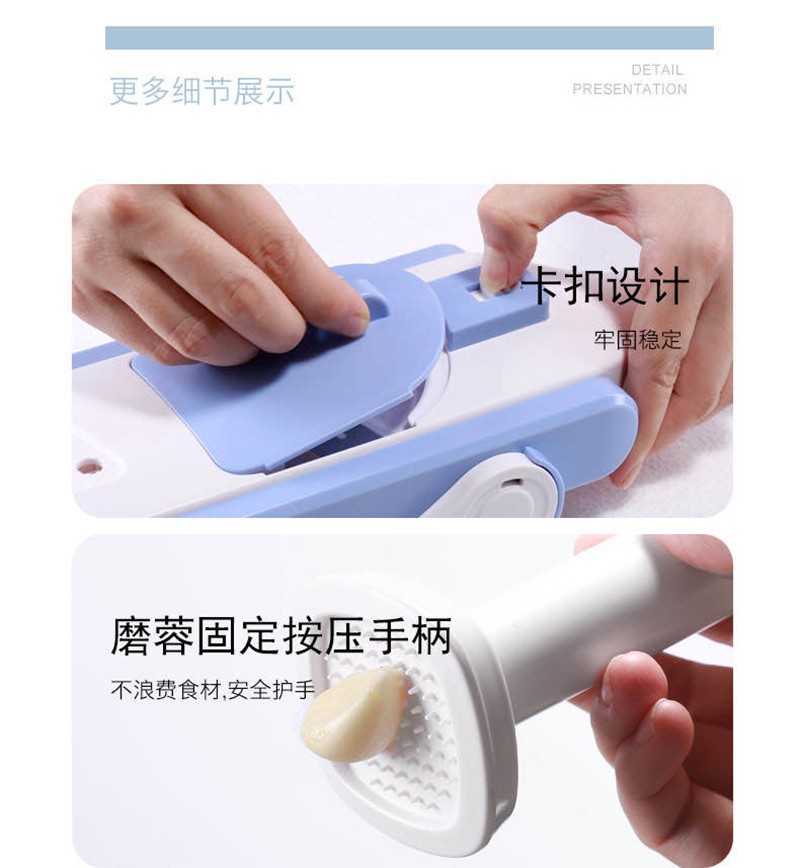 更多细节展示

DETAIL
PRESENTATION

卡扣设计

牢固稳定

磨蓉固定按压手柄

不浪费食材,安全护手