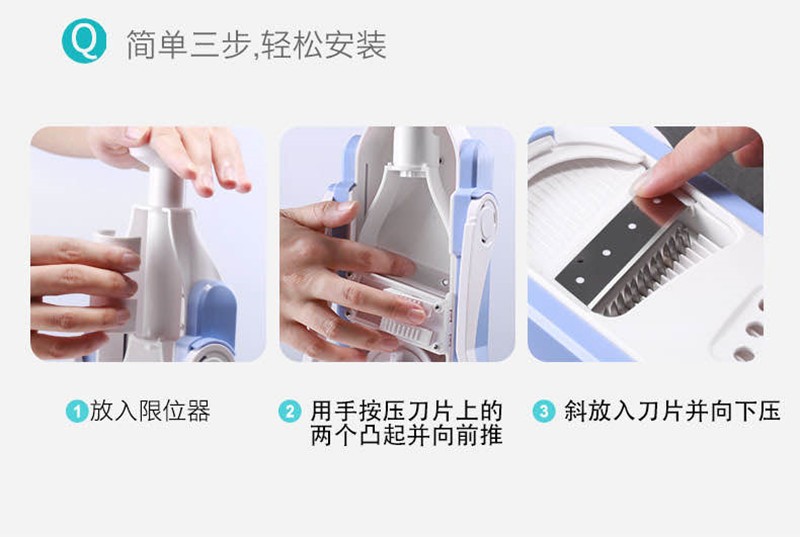 Q 简单三步,轻松安装

1 放入限位器

2 用手按压刀片上的两个凸起并向前推

3 斜放入刀片并向下压