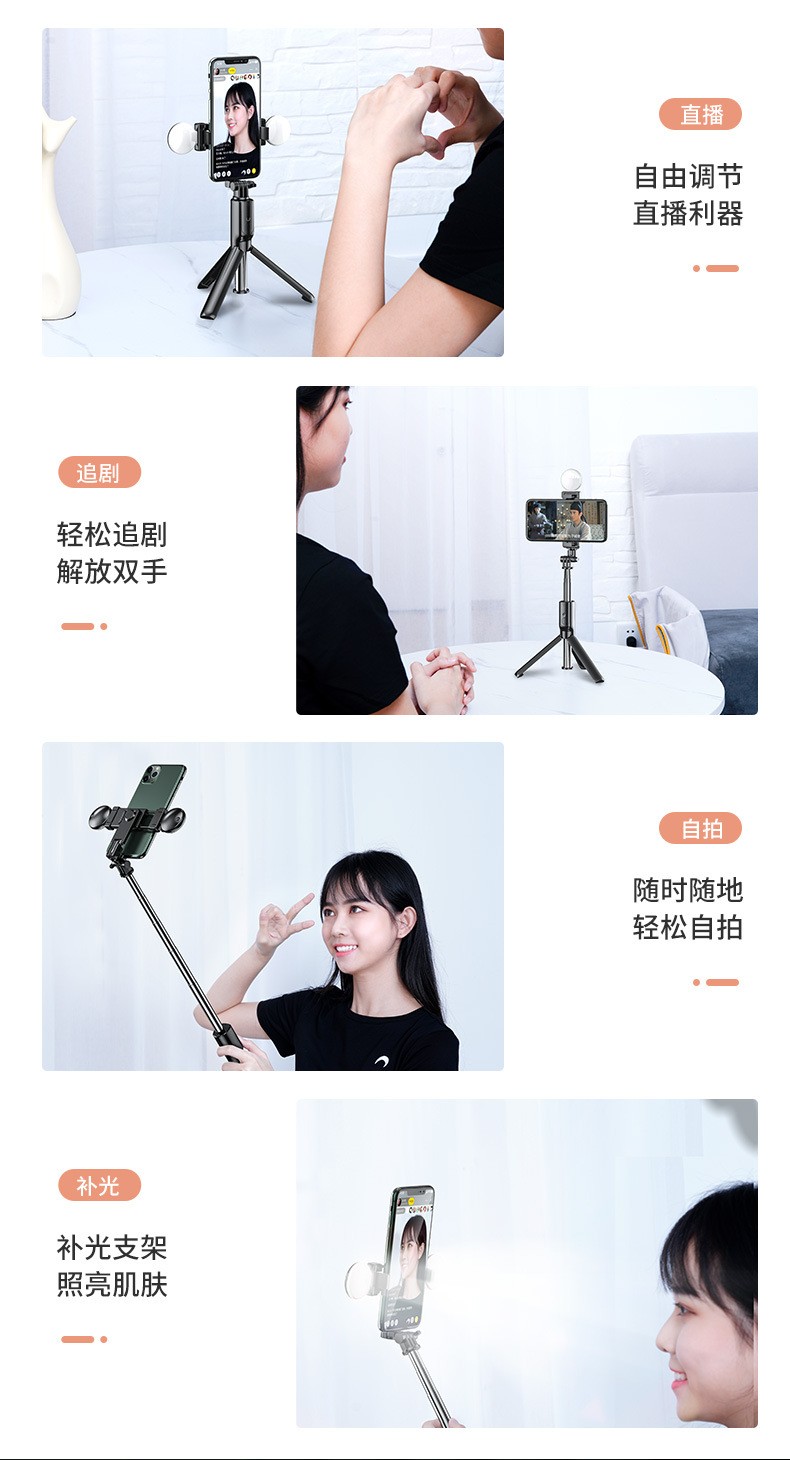 直播

自由调节
直播利器

追剧

轻松追剧
解放双手

自拍

随时随地
轻松自拍

补光

补光支架
照亮肌肤