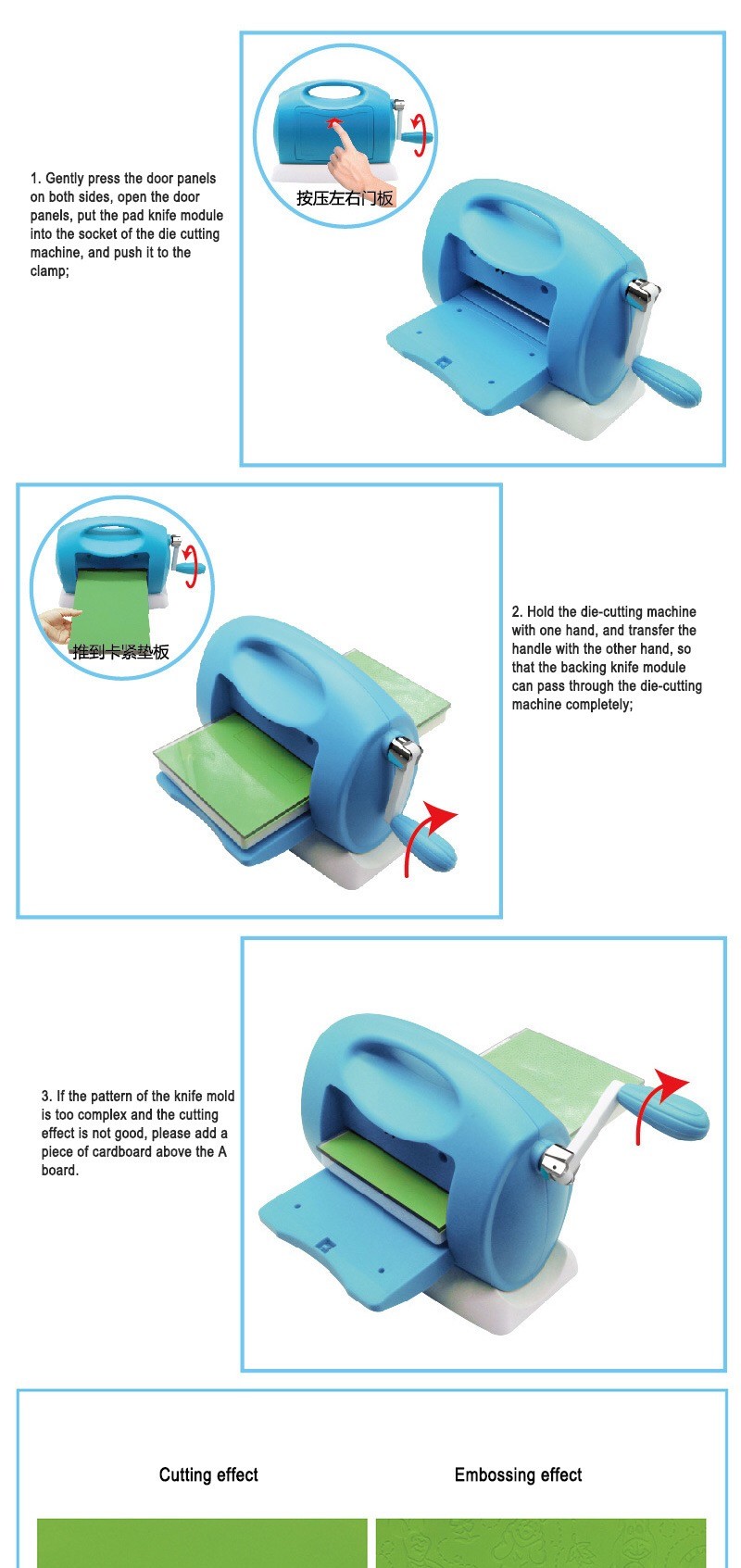 1. Gently press the door panels on both sides, open the door panels, put the pad knife module into the socket of the die cutting machine, and push it to the clamp;

按压左右门板

推到卡紧垫板

2. Hold the die-cutting machine with one hand, and transfer the handle with the other hand, so that the backing knife module can pass through the die-cutting machine completely;

3. If the pattern of the knife mold is too complex and the cutting effect is not good, please add a piece of cardboard above the A board.

Cutting effect

Embossing effect