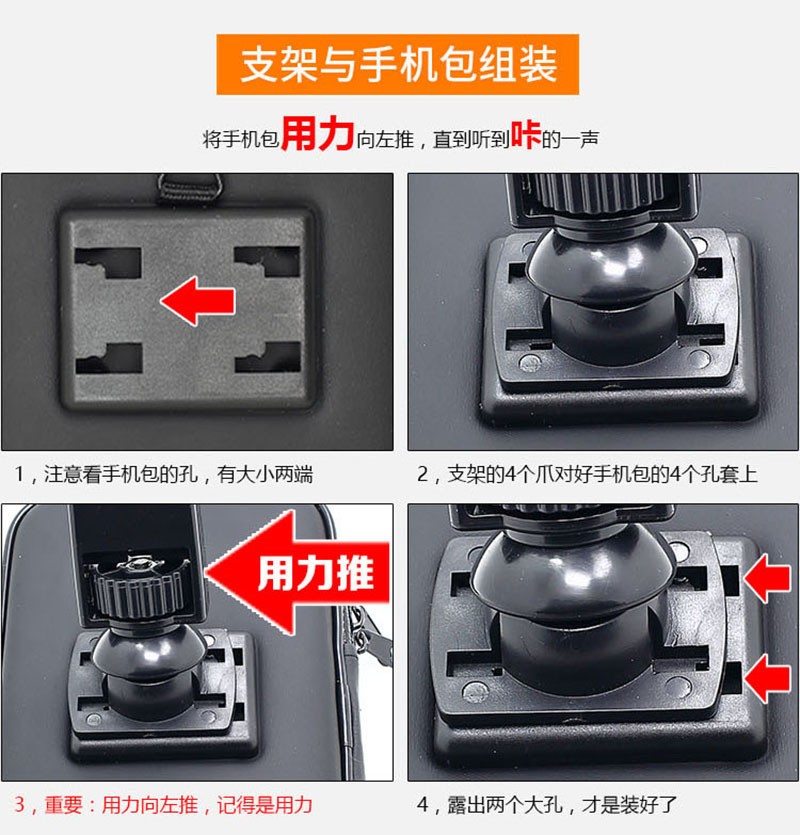 支架与手机包组装

将手机包用力向左推，直到听到咔的一声

1，注意看手机包的孔，有大小两端

2，支架的4个爪对好手机包的4个孔套上

用力推

3，重要：用力向左推，记得是用力

4，露出两个大孔，才是装好了