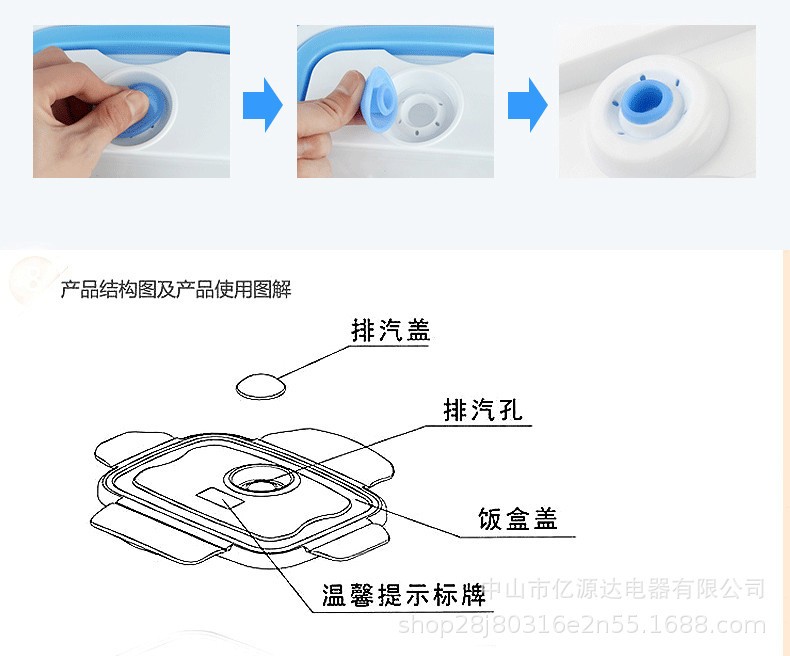 产品结构图及产品使用图解

排汽盖

排汽孔

饭盒盖

温馨提示标牌

中山市亿源达电器有限公司
shop28j80316e2n55.1688.com