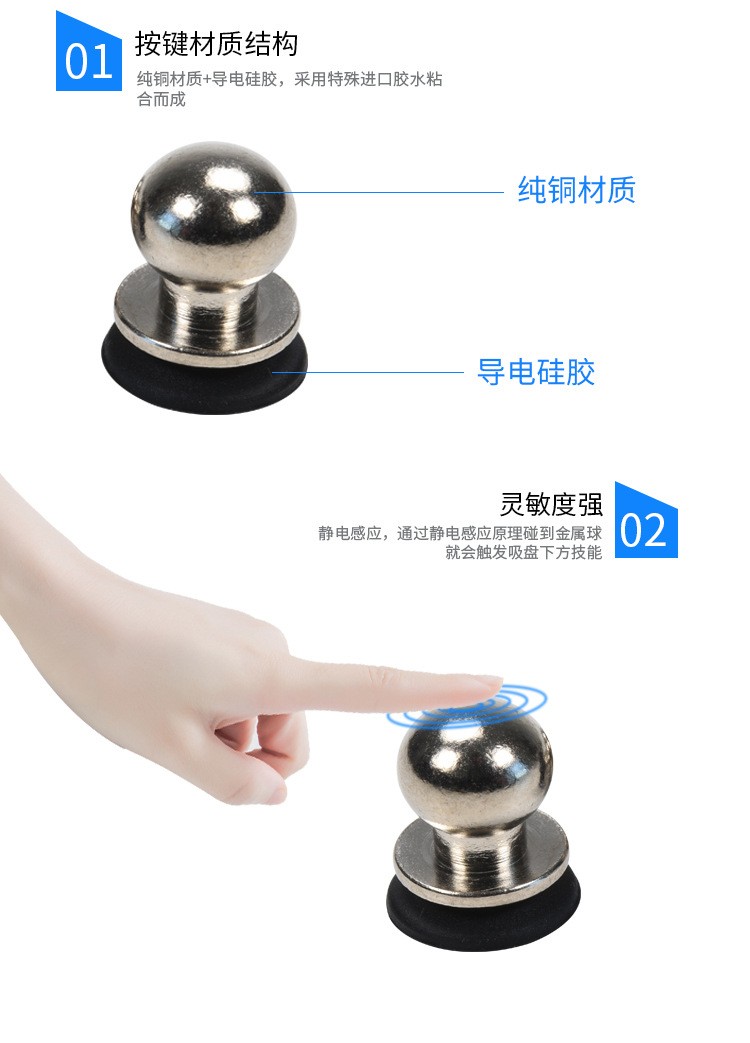 01 按键材质结构

纯铜材质+导电硅胶，采用特殊进口胶水粘合而成

纯铜材质

导电硅胶

灵敏度强 02

静电感应，通过静电感应原理碰到金属球就会触发吸盘下方技能