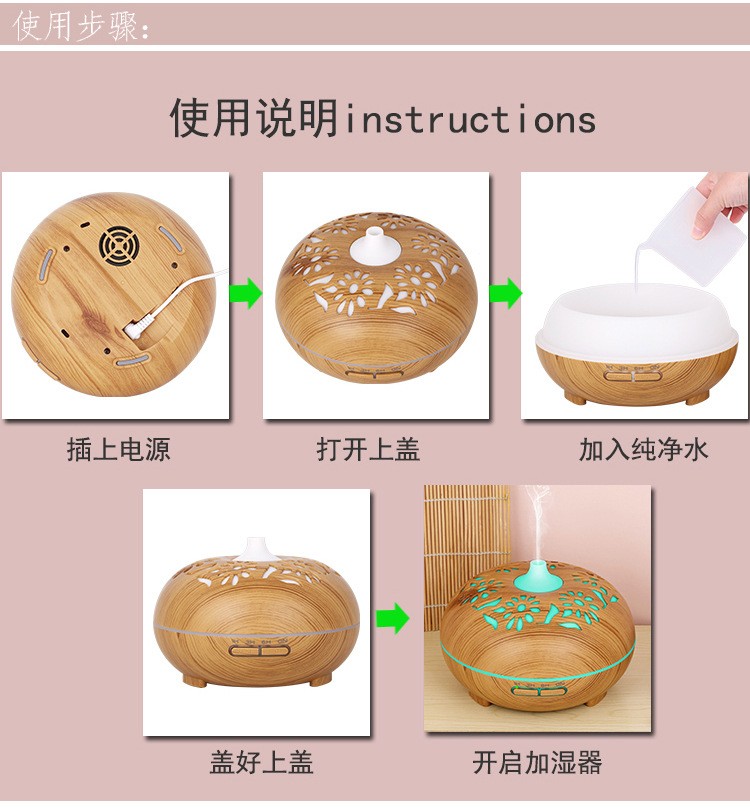 使用步骤:

使用说明instructions

插上电源

打开上盖

加入纯净水

盖好上盖

开启加湿器