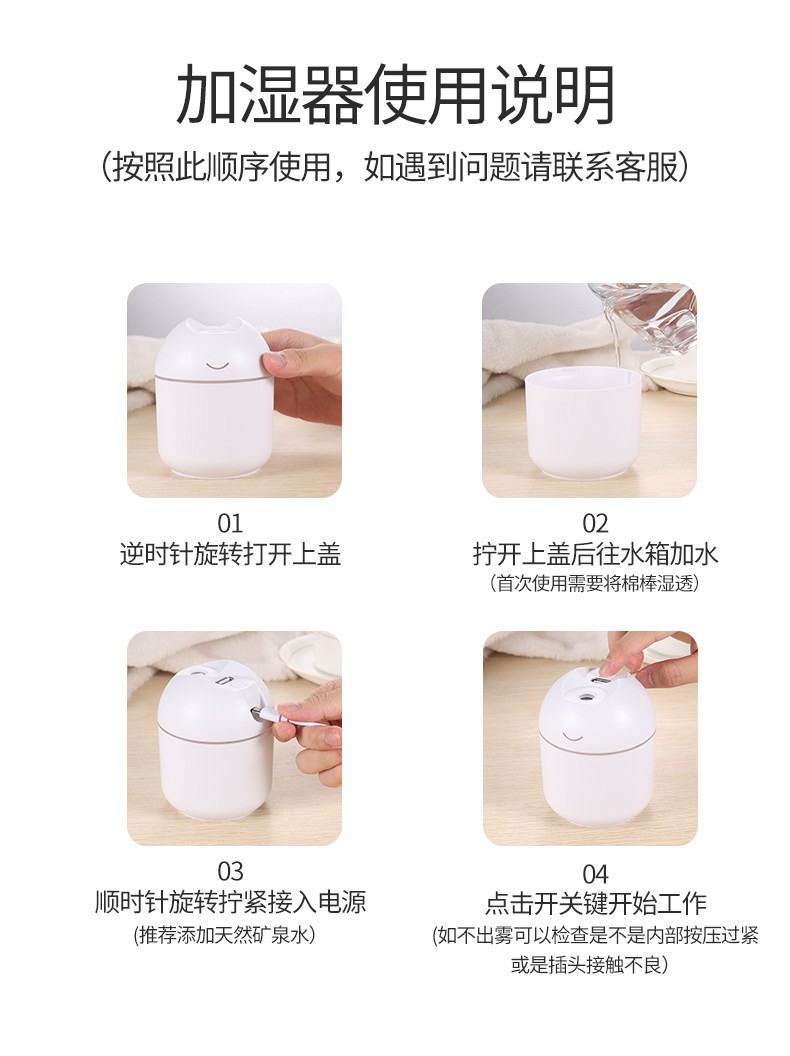 加湿器使用说明

(按照此顺序使用，如遇到问题请联系客服)

01
逆时针旋转打开上盖

02
拧开上盖后往水箱加水
(首次使用需要将棉棒湿透)

03
顺时针旋转拧紧接入电源
(推荐添加天然矿泉水)

04
点击开关键开始工作
(如不出雾可以检查是不是内部按压过紧或是插头接触不良)