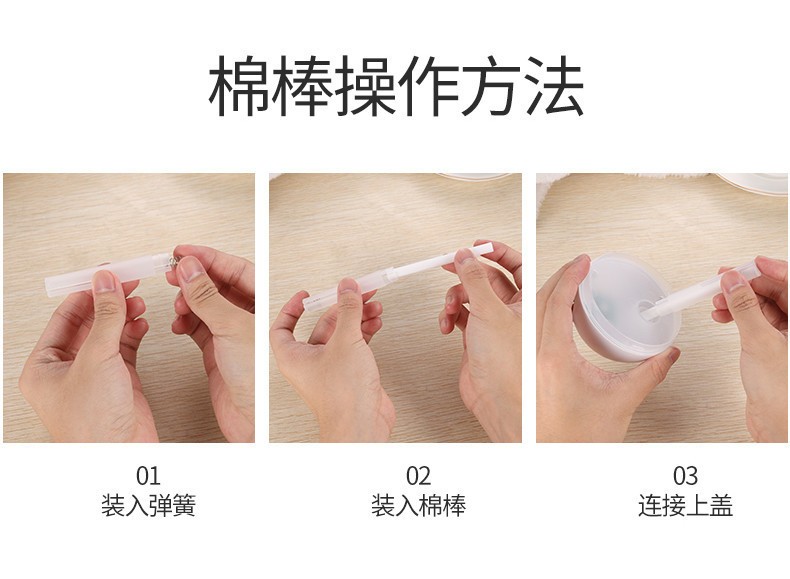 棉棒操作方法

01
装入弹簧

02
装入棉棒

03
连接上盖