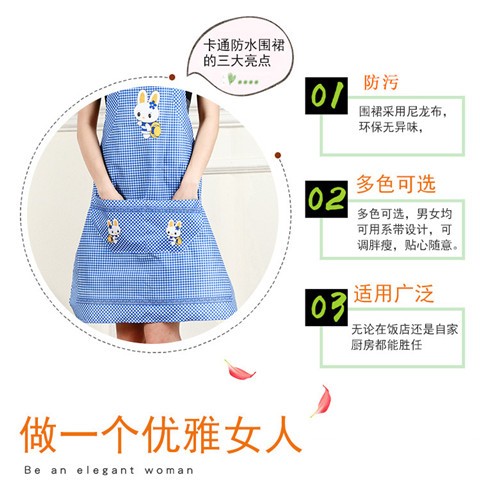 卡通防水围裙的三大亮点

01 防污

围裙采用尼龙布，环保无异味，

02 多色可选

多色可选，男女均可用系带设计，可调胖瘦，贴心随意。

03 适用广泛

无论在饭店还是自家厨房都能胜任

做一个优雅女人

Be an elegant woman