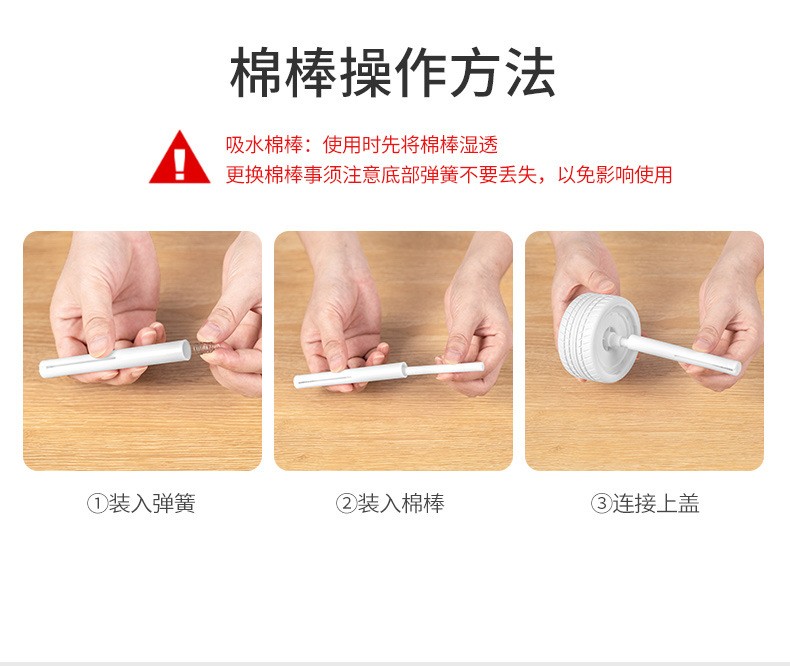 棉棒操作方法

吸水棉棒：使用时先将棉棒湿透
更换棉棒事须注意底部弹簧不要丢失，以免影响使用

①装入弹簧

②装入棉棒

③连接上盖