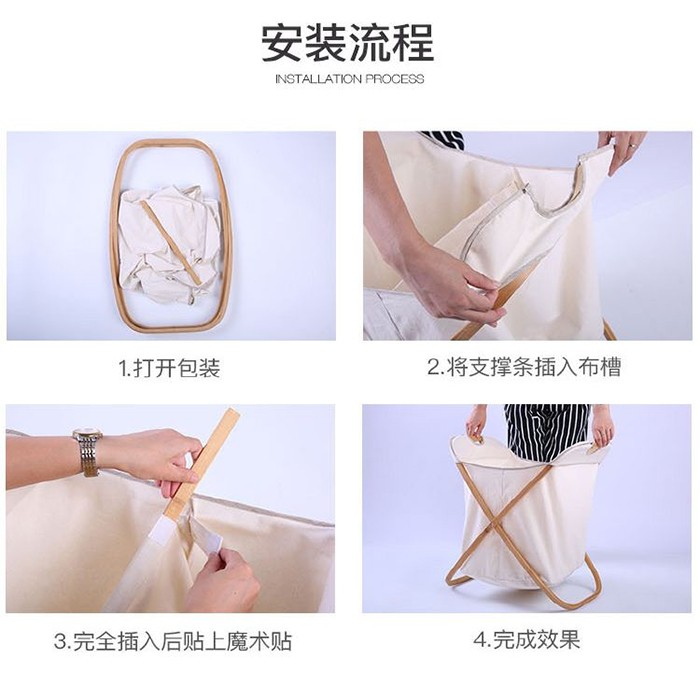 安装流程

INSTALLATION PROCESS

1.打开包装

2.将支撑条插入布槽

3.完全插入后贴上魔术贴

4.完成效果