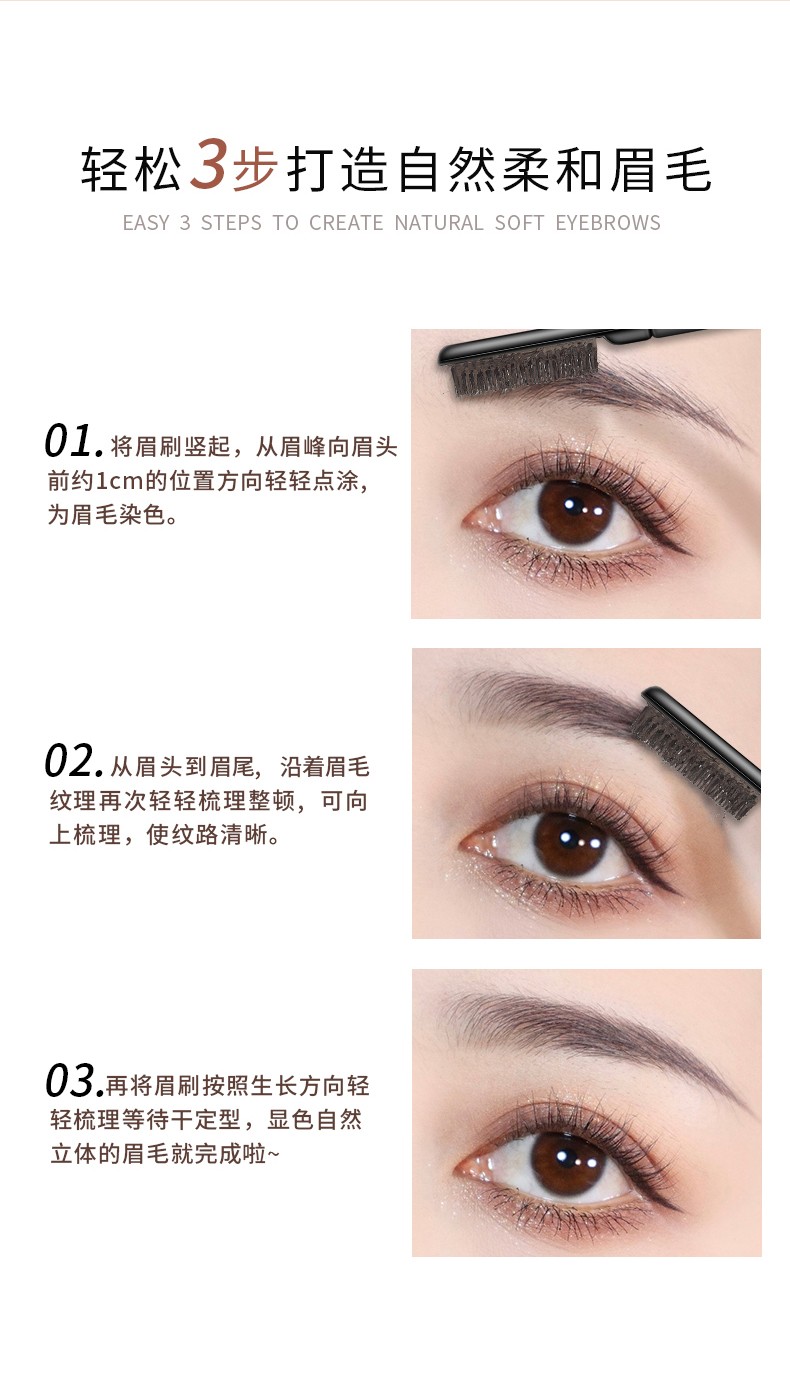 轻松3步打造自然柔和眉毛

EASY 3 STEPS TO CREATE NATURAL SOFT EYEBROWS

01. 将眉刷竖起，从眉峰向眉头前约1cm的位置方向轻轻点涂，为眉毛染色。

02. 从眉头到眉尾，沿着眉毛纹理再次轻轻梳理整顿，可向上梳理，使纹路清晰。

03. 再将眉刷按照生长方向轻轻梳理等待干定型，显色自然立体的眉毛就完成啦~