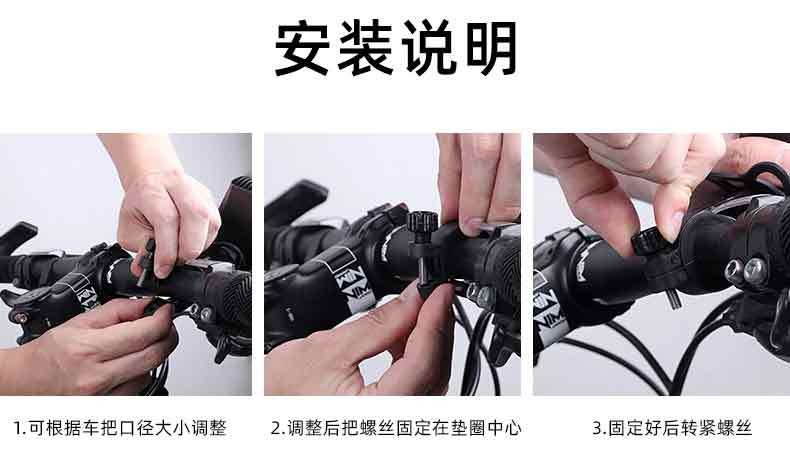 安装说明

1.可根据车把口径大小调整

2.调整后把螺丝固定在垫圈中心

3.固定好后转紧螺丝