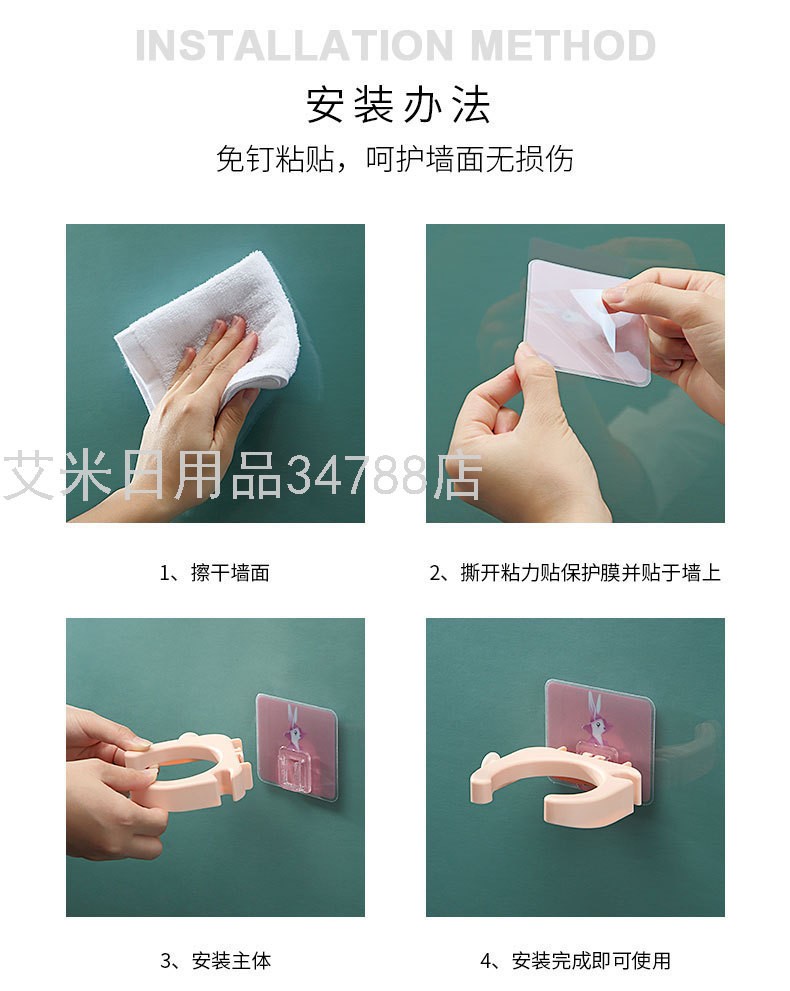 INSTALLATION METHOD

安装办法

免钉粘贴，呵护墙面无损伤

艾米日用品34788店

1、擦干墙面

2、撕开粘力贴保护膜并贴于墙上

3、安装主体

4、安装完成即可使用