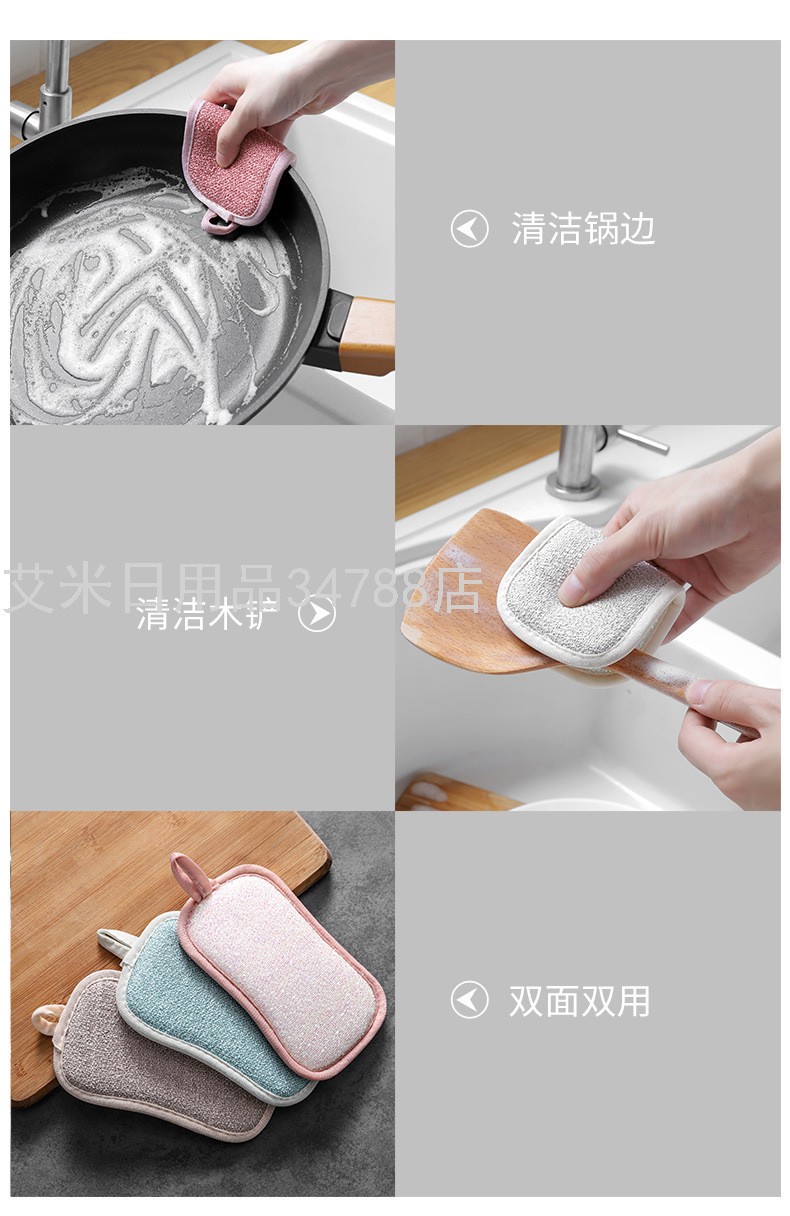 清洁锅边

艾米日用品34788店

清洁木铲

双面双用