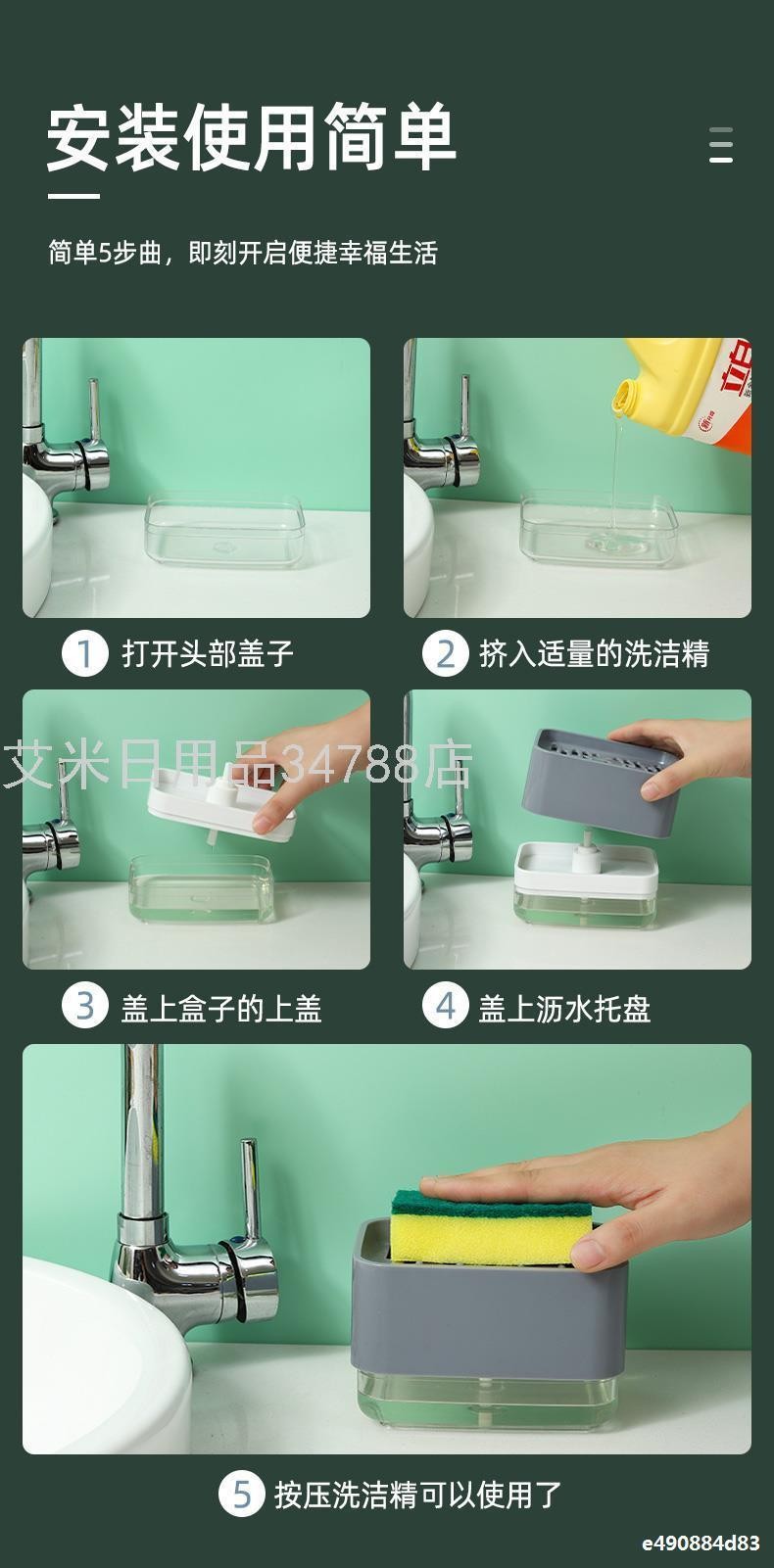 安装使用简单

简单5步曲，即刻开启便捷幸福生活

立白

1 打开头部盖子

2 挤入适量的洗洁精

艾米日用品34788店

3 盖上盒子的上盖

4 盖上沥水托盘

5 按压洗洁精可以使用了

e490884d83