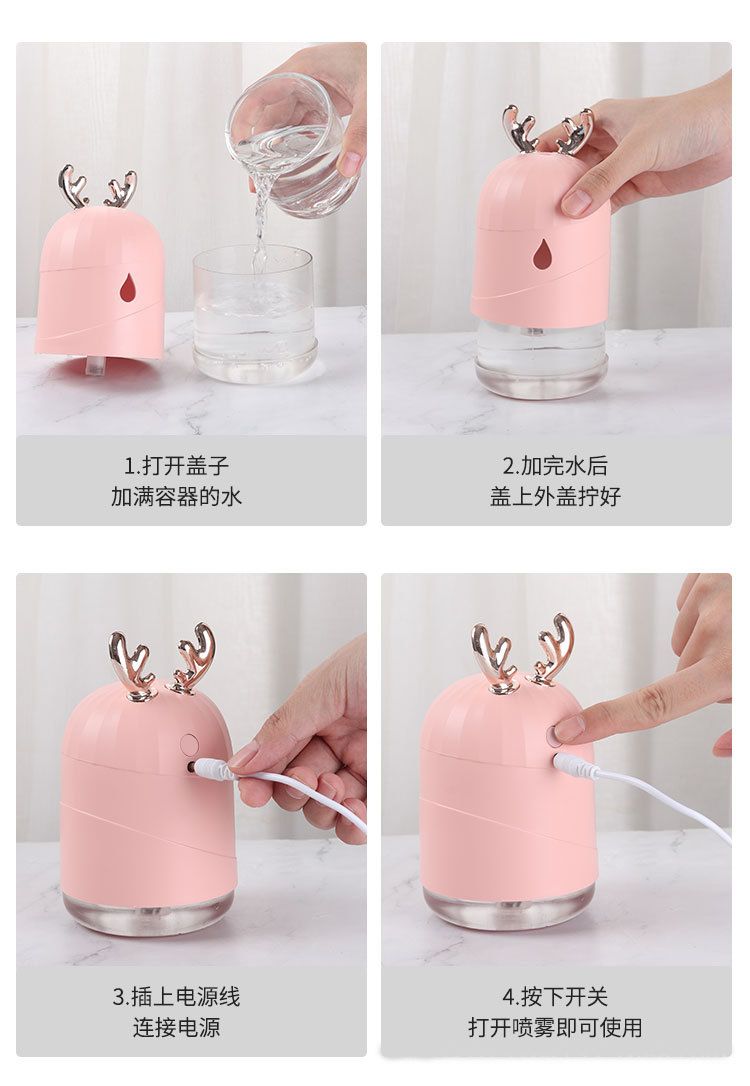 1.打开盖子
加满容器的水

2.加完水后
盖上外盖拧好

3.插上电源线
连接电源

4.按下开关
打开喷雾即可使用