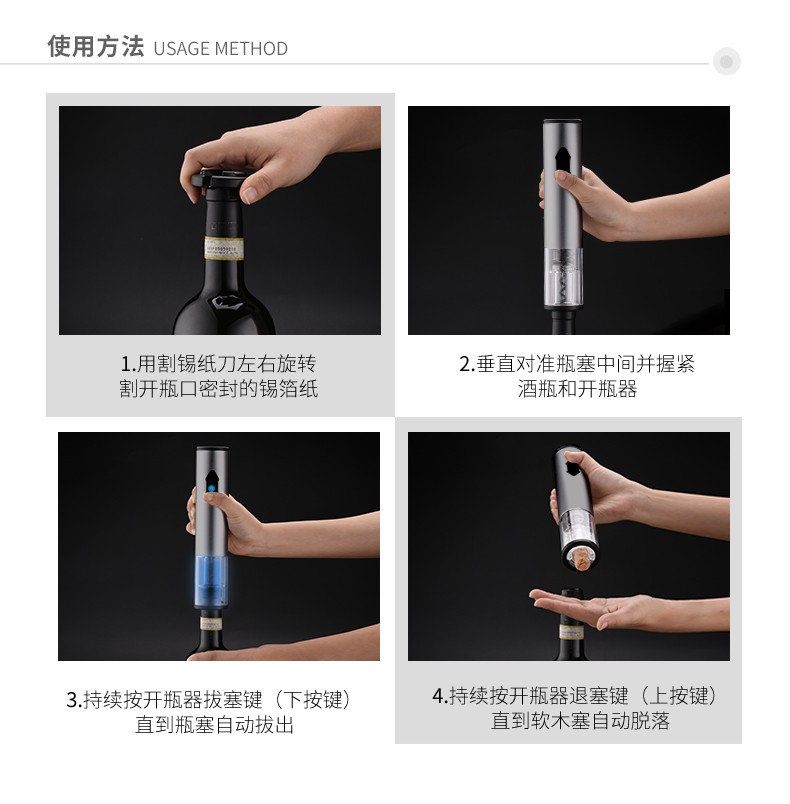 使用方法 USAGE METHOD

1.用割锡纸刀左右旋转
割开瓶口密封的锡箔纸

2.垂直对准瓶塞中间并握紧
酒瓶和开瓶器

3.持续按开瓶器拔塞键（下按键）
直到瓶塞自动拔出

4.持续按开瓶器退塞键（上按键）
直到软木塞自动脱落