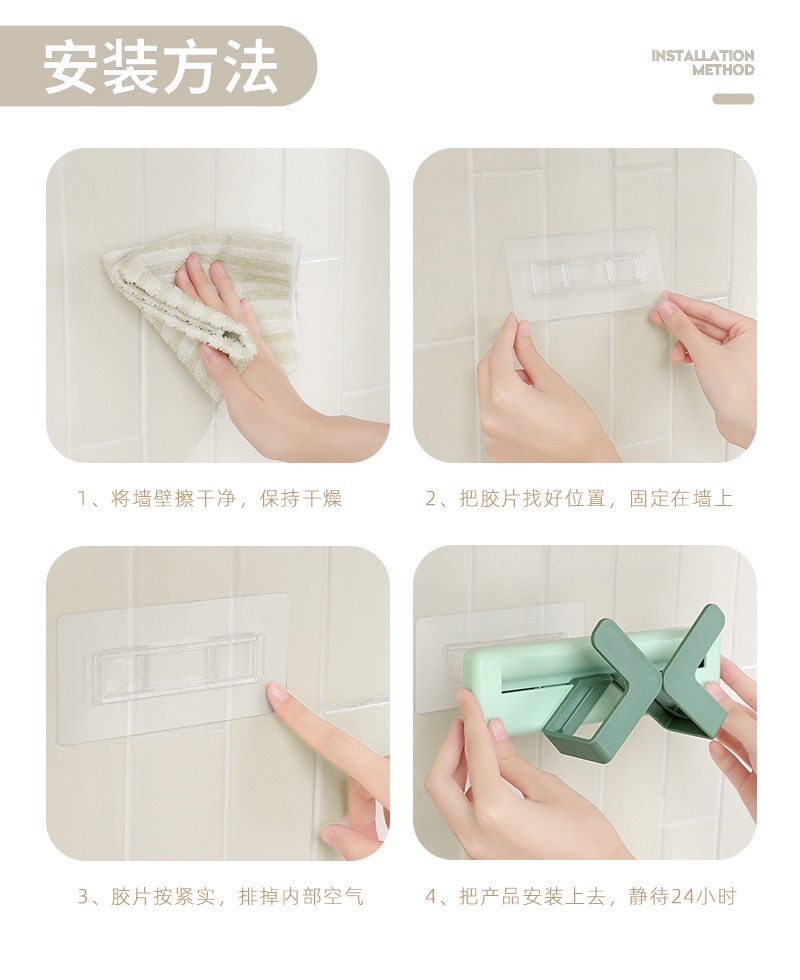 安装方法

INSTALLATION METHOD

1、将墙壁擦干净，保持干燥

2、把胶片找好位置，固定在墙上

3、胶片按紧实，排掉内部空气

4、把产品安装上去，静待24小时