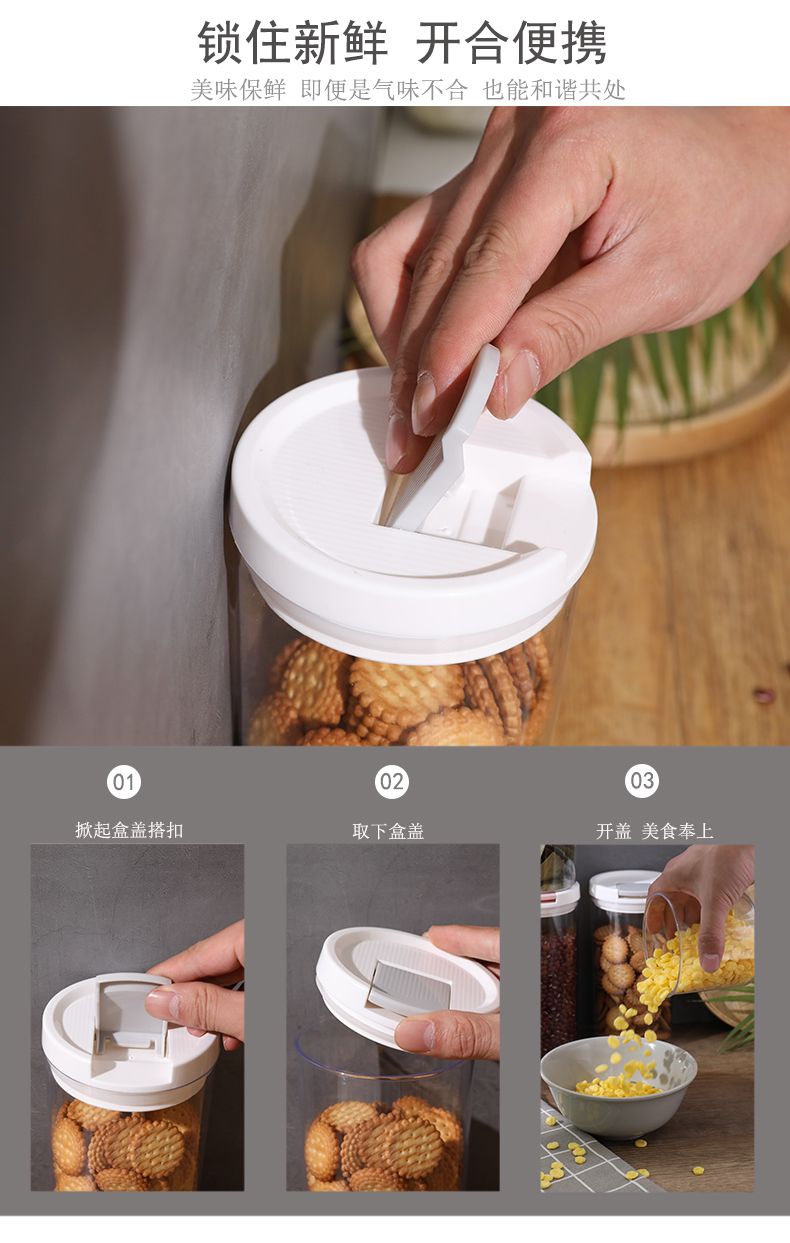 锁住新鲜 开合便携

美味保鲜 即便是气味不合 也能和谐共处

01

掀起盒盖搭扣

02

取下盒盖

03

开盖 美食奉上