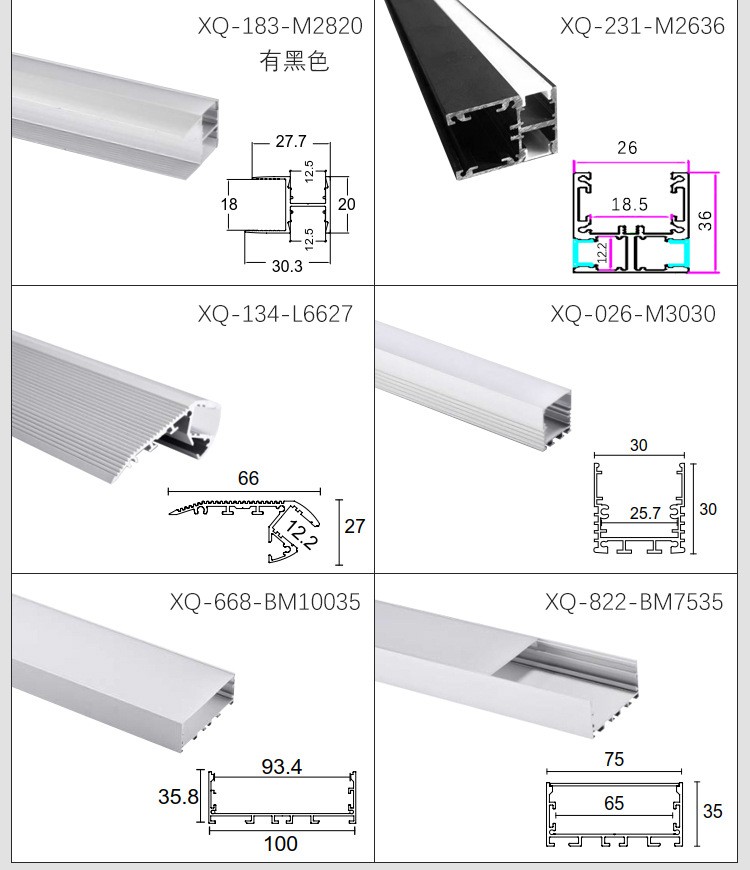 XQ-183-M2820
有黑色

27.7
12.5
18
20
12.5
30.3

XQ-231-M2636

26
18.5
36
12.2

XQ-134-L6627

66
12.2
27

XQ-026-M3030

30
25.7
30

XQ-668-BM10035

93.4
35.8
100

XQ-822-BM7535

75
65
35