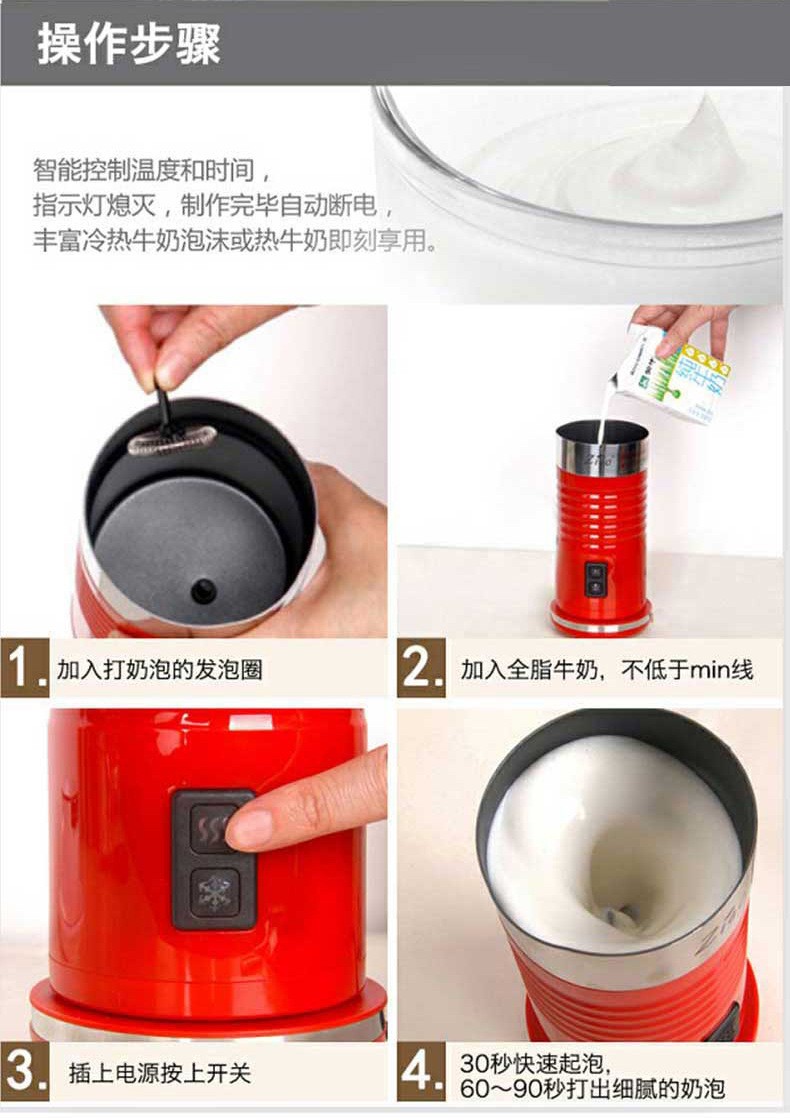 操作步骤

智能控制温度和时间，
指示灯熄灭，制作完毕自动断电，
丰富冷热牛奶泡沫或热牛奶即刻享用。

1. 加入打奶泡的发泡圈

2. 加入全脂牛奶，不低于min线

3. 插上电源按上开关

4. 30秒快速起泡，
60～90秒打出细腻的奶泡