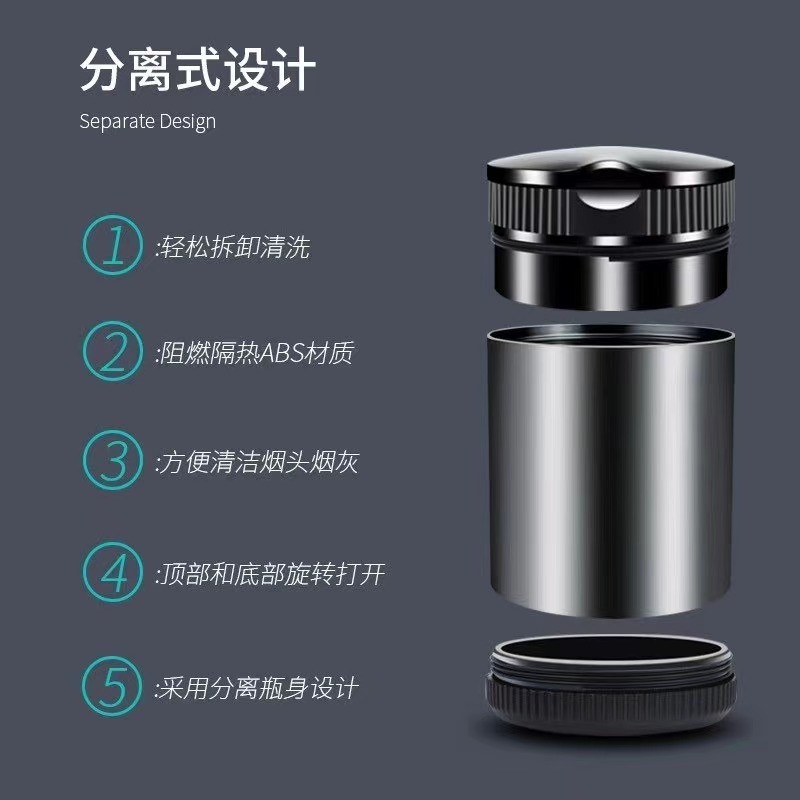 分离式设计
Separate Design

1 :轻松拆卸清洗

2 :阻燃隔热ABS材质

3 :方便清洁烟头烟灰

4 :顶部和底部旋转打开

5 :采用分离瓶身设计