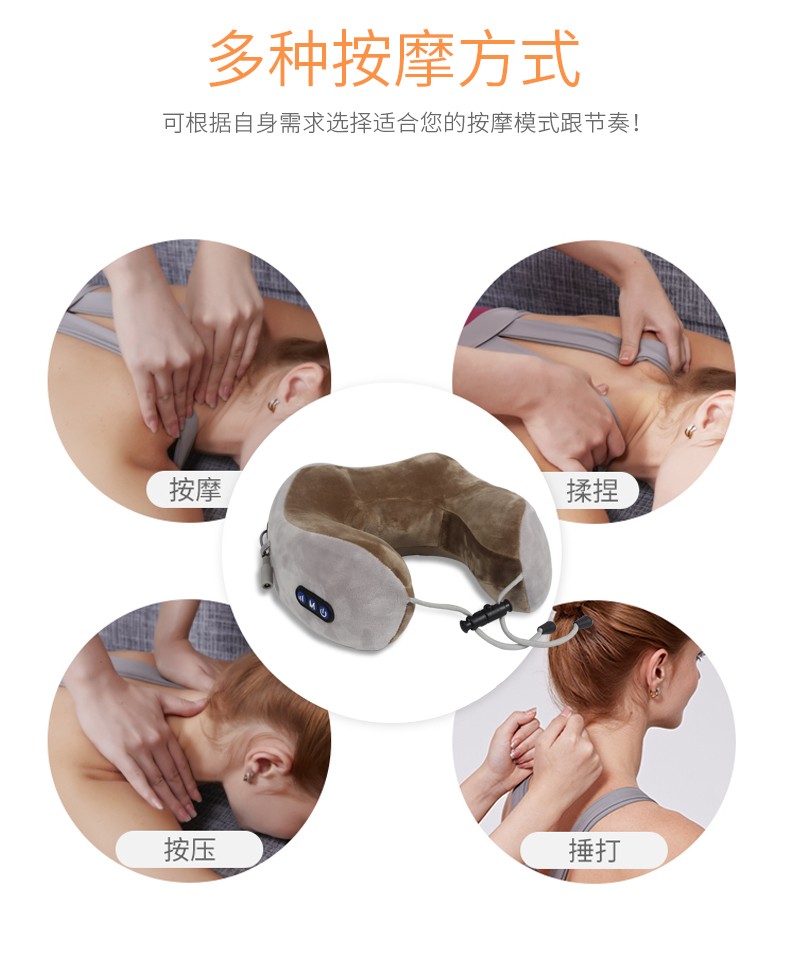 多种按摩方式

可根据自身需求选择适合您的按摩模式跟节奏！

按摩

揉捏

按压

捶打