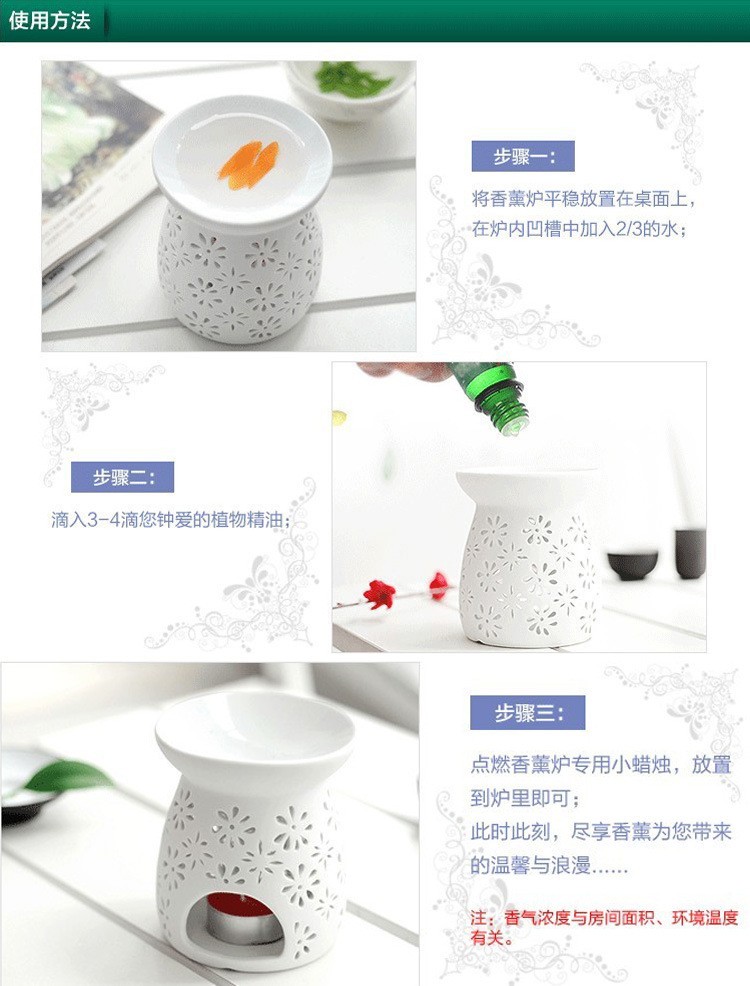 使用方法

步骤一:

将香薰炉平稳放置在桌面上，在炉内凹槽中加入2/3的水；

步骤二:

滴入3-4滴您钟爱的植物精油；

步骤三:

点燃香薰炉专用小蜡烛，放置到炉里即可；
此时此刻，尽享香薰为您带来的温馨与浪漫……

注：香气浓度与房间面积、环境温度有关。