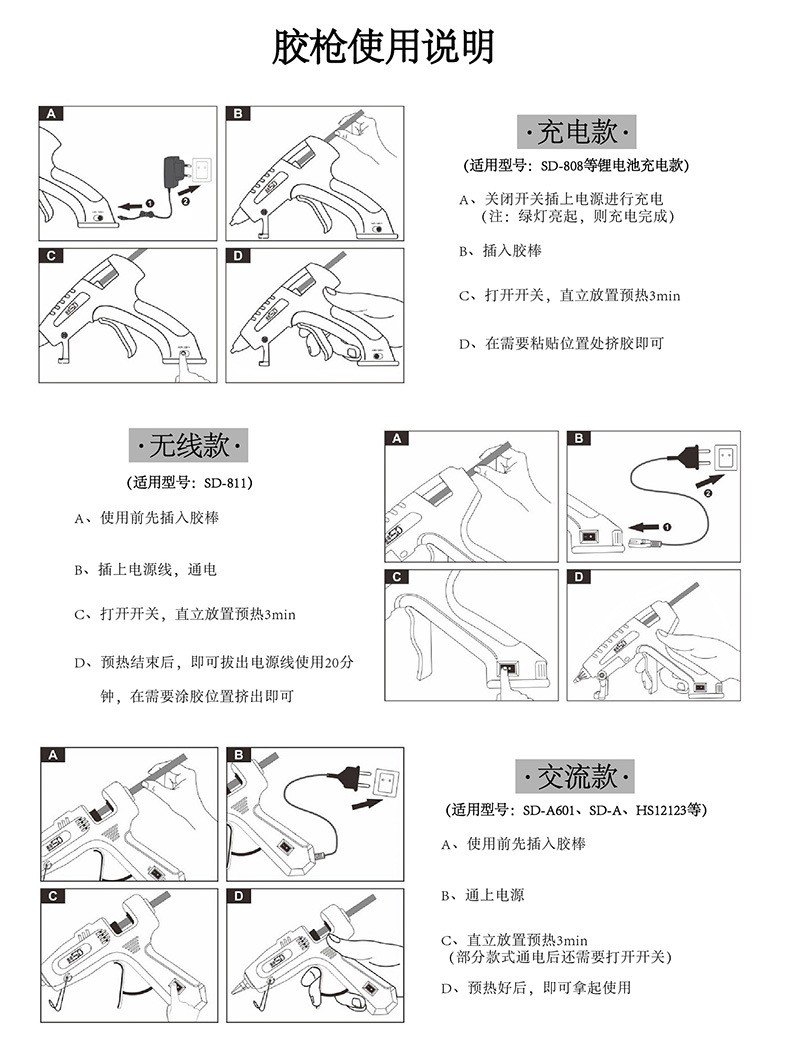 胶枪使用说明

A
B
C
D

·充电款·
(适用型号：SD-808等锂电池充电款)

A、关闭开关插上电源进行充电
(注：绿灯亮起，则充电完成)

B、插入胶棒

C、打开开关，直立放置预热3min

D、在需要粘贴位置处挤胶即可

·无线款·
(适用型号：SD-811)

A、使用前先插入胶棒

B、插上电源线，通电

C、打开开关，直立放置预热3min

D、预热结束后，即可拔出电源线使用20分钟，在需要涂胶位置挤出即可

A
B
C
D

A
B
C
D

·交流款·
(适用型号：SD-A601、SD-A、HS12123等)

A、使用前先插入胶棒

B、通上电源

C、直立放置预热3min
(部分款式通电后还需要打开开关)

D、预热好后，即可拿起使用