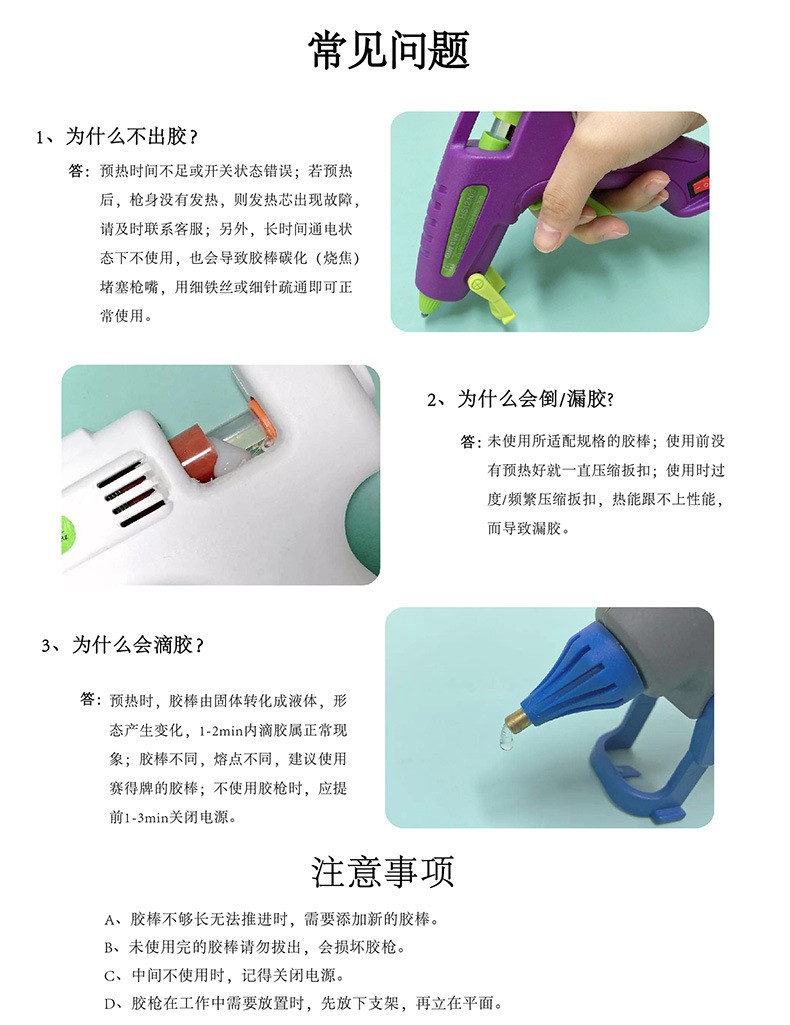 常见问题

1、为什么不出胶？

答：预热时间不足或开关状态错误；若预热后，枪身没有发热，则发热芯出现故障，请及时联系客服；另外，长时间通电状态下不使用，也会导致胶棒碳化（烧焦）堵塞枪嘴，用细铁丝或细针疏通即可正常使用。

2、为什么会倒/漏胶？

答：未使用所适配规格的胶棒；使用前没有预热好就一直压缩扳扣；使用时过度/频繁压缩扳扣，热能跟不上性能，而导致漏胶。

3、为什么会滴胶？

答：预热时，胶棒由固体转化成液体，形态产生变化，1-2min内滴胶属正常现象；胶棒不同，熔点不同，建议使用赛得牌的胶棒；不使用胶枪时，应提前1-3min关闭电源。

注意事项

A、胶棒不够长无法推进时，需要添加新的胶棒。
B、未使用完的胶棒请勿拔出，会损坏胶枪。
C、中间不使用时，记得关闭电源。
D、胶枪在工作中需要放置时，先放下支架，再立在平面。