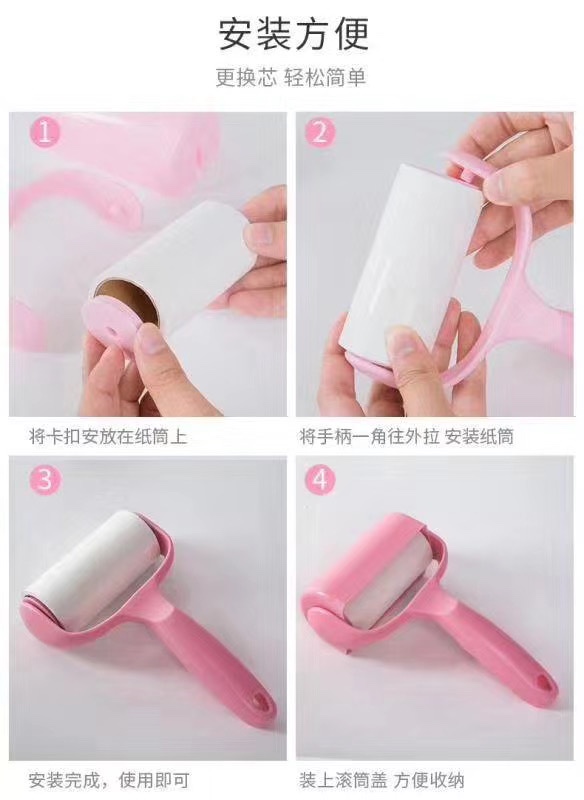 安装方便

更换芯 轻松简单

1

将卡扣安放在纸筒上

2

将手柄一角往外拉 安装纸筒

3

安装完成，使用即可

4

装上滚筒盖 方便收纳